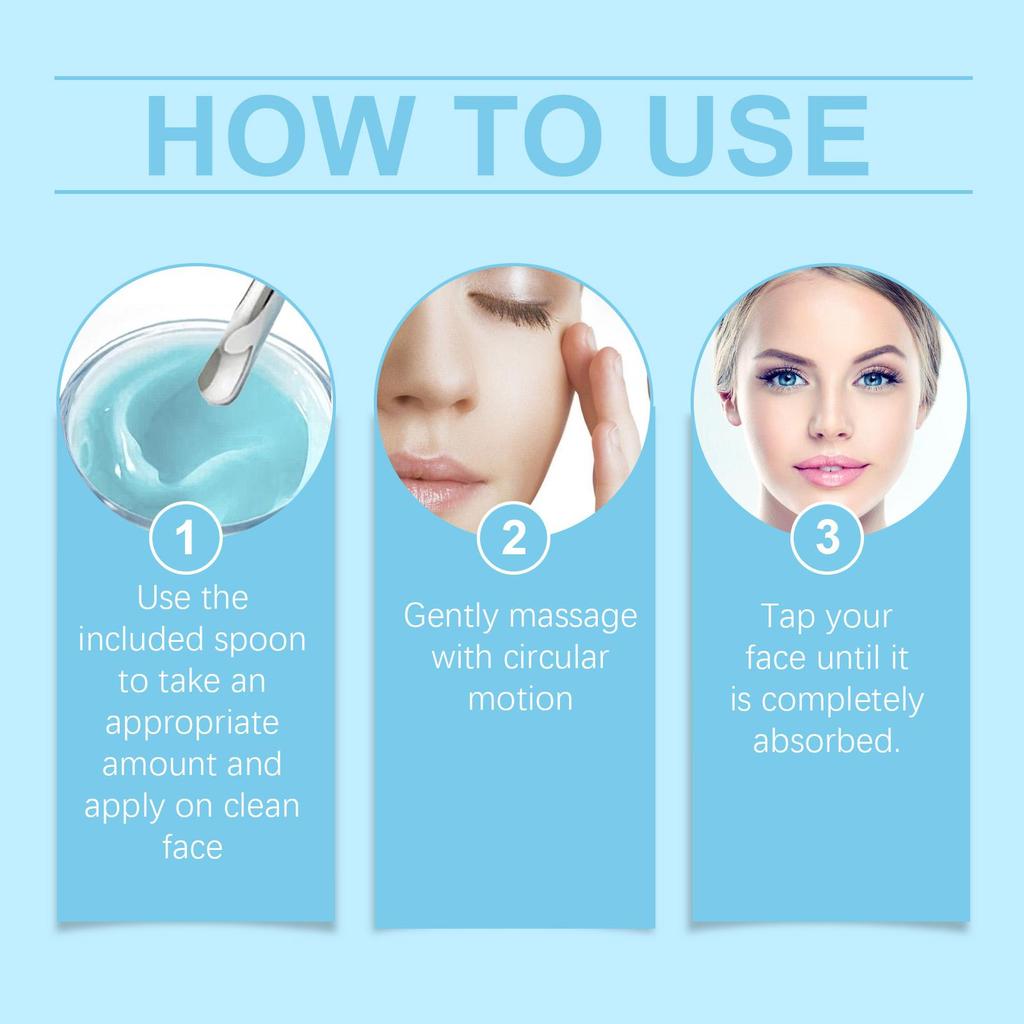 HOW TO USE

1
Use the included spoon to take an appropriate amount and apply on clean face

2
Gently massage with circular motion

3
Tap your face until it is completely absorbed.