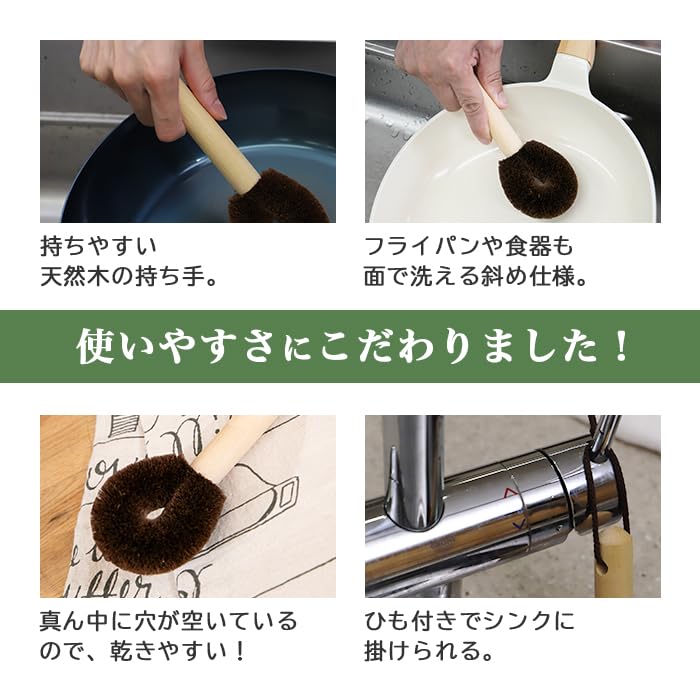 持ちやすい
天然木の持ち手。

フライパンや食器も
面で洗える斜め仕様。

使いやすさにこだわりました！

真ん中に穴が空いている
ので、乾きやすい！

ひも付きでシンクに
掛けられる。