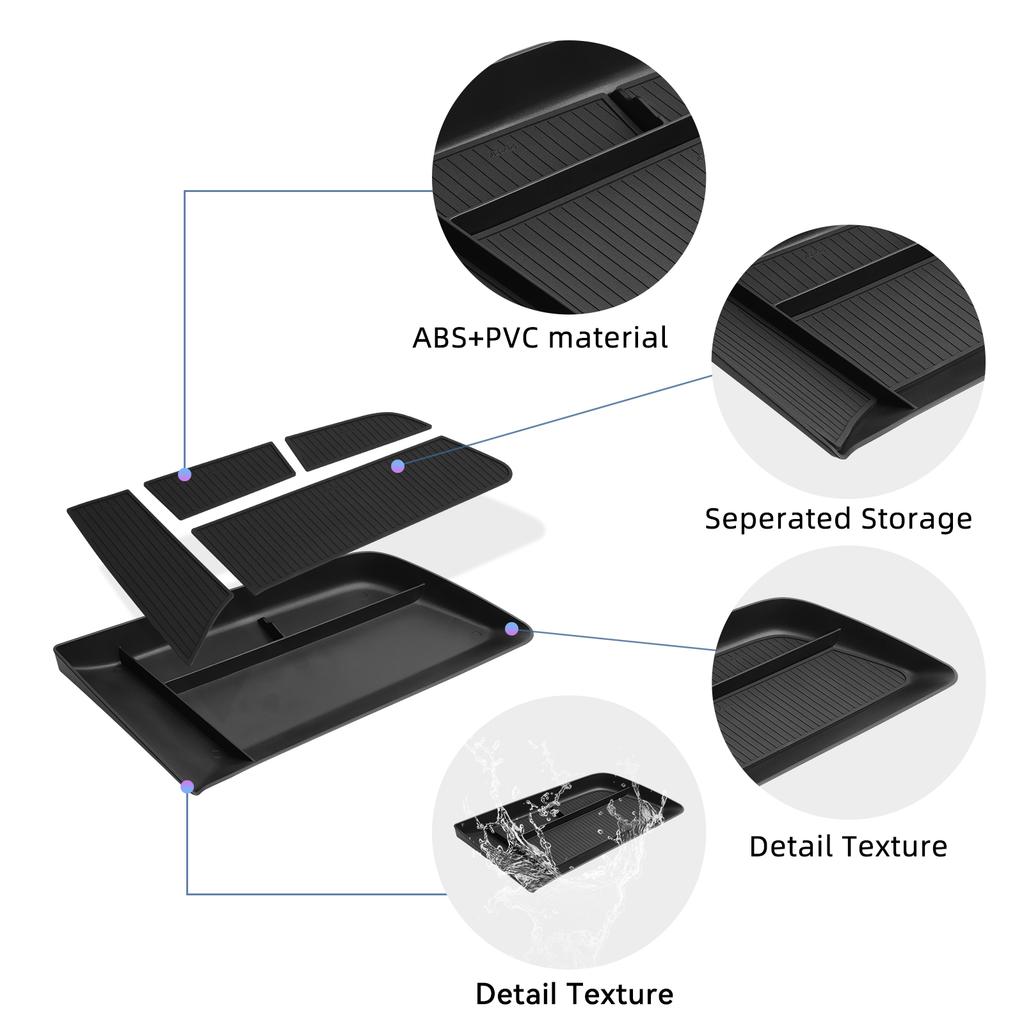 ABS+PVC material

Seperated Storage

Detail Texture

Detail Texture