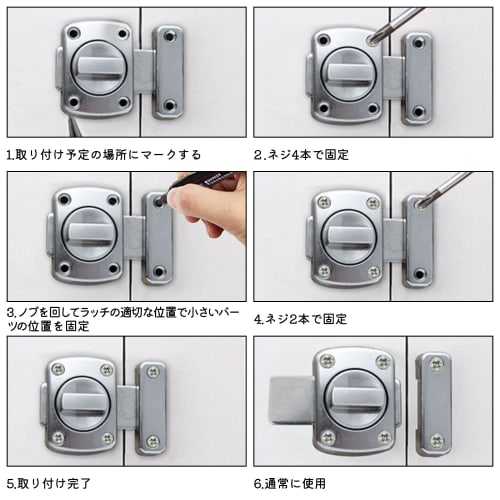 1.取り付け予定の場所にマークする

2.ネジ4本で固定

3.ノブを回してラッチの適切な位置で小さいパーツの位置を固定

4.ネジ2本で固定

5.取り付け完了

6.通常に使用