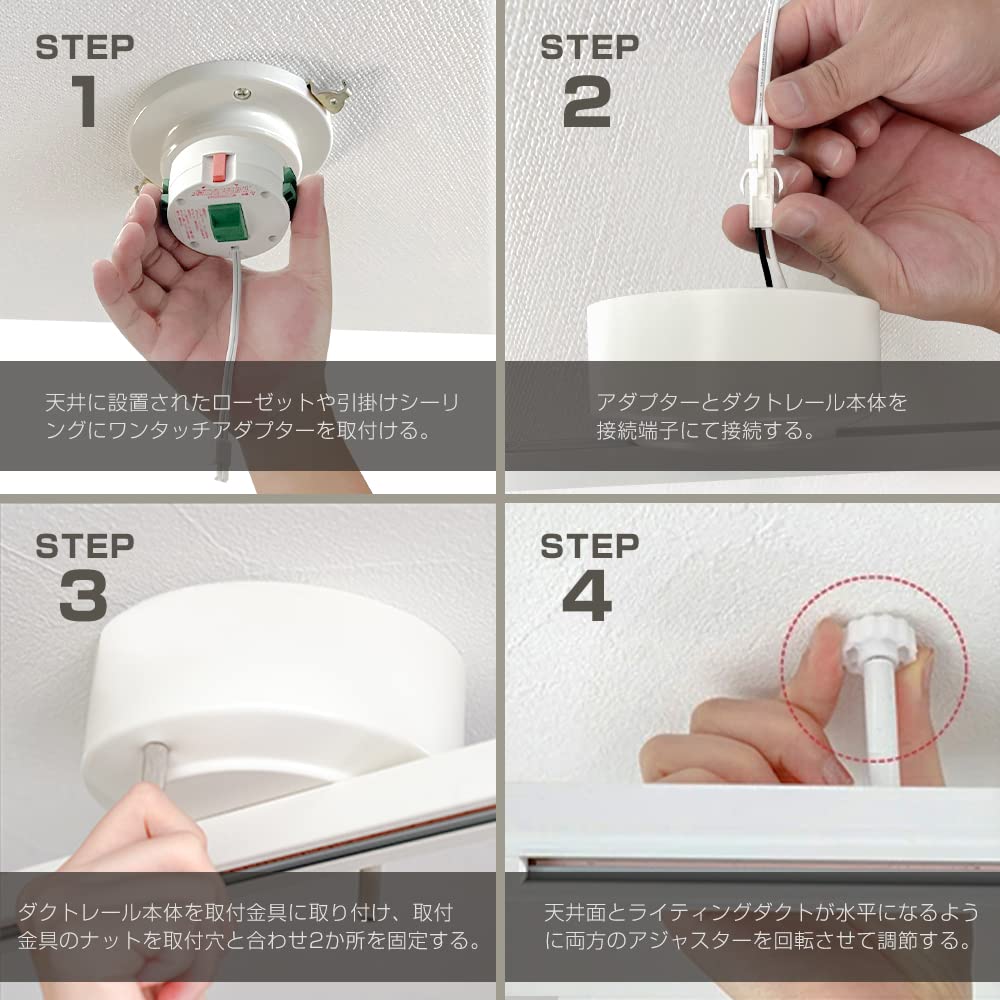 STEP
1

天井に設置されたローゼットや引掛けシーリングにワンタッチアダプターを取付ける。

STEP
2

アダプターとダクトレール本体を接続端子にて接続する。

STEP
3

ダクトレール本体を取付金具に取り付け、取付金具のナットを取付穴と合わせ2か所を固定する。

STEP
4

天井面とライティングダクトが水平になるように両方のアジャスターを回転させて調節する。