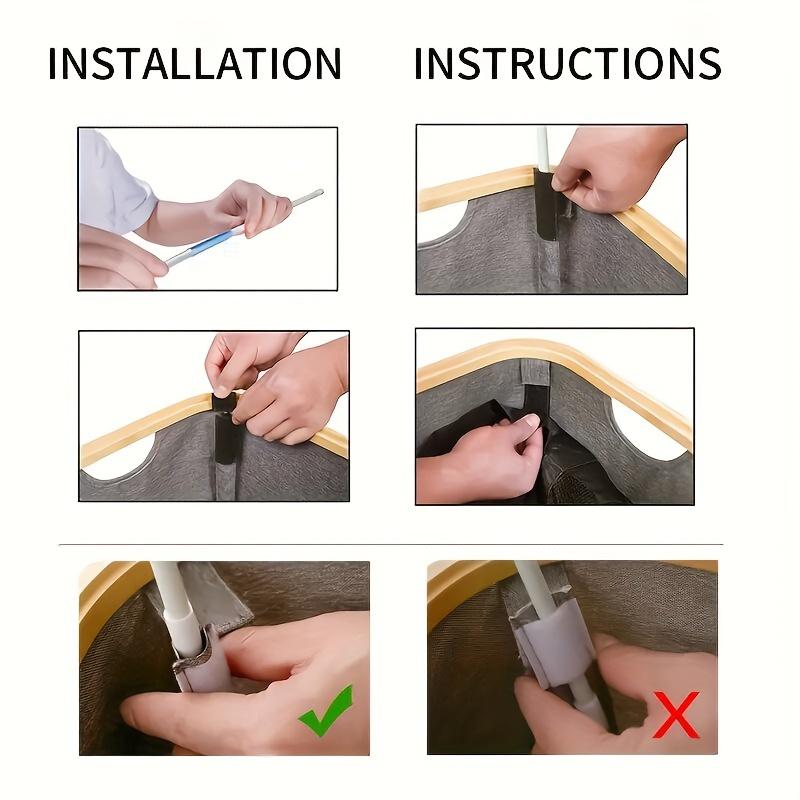 INSTALLATION INSTRUCTIONS