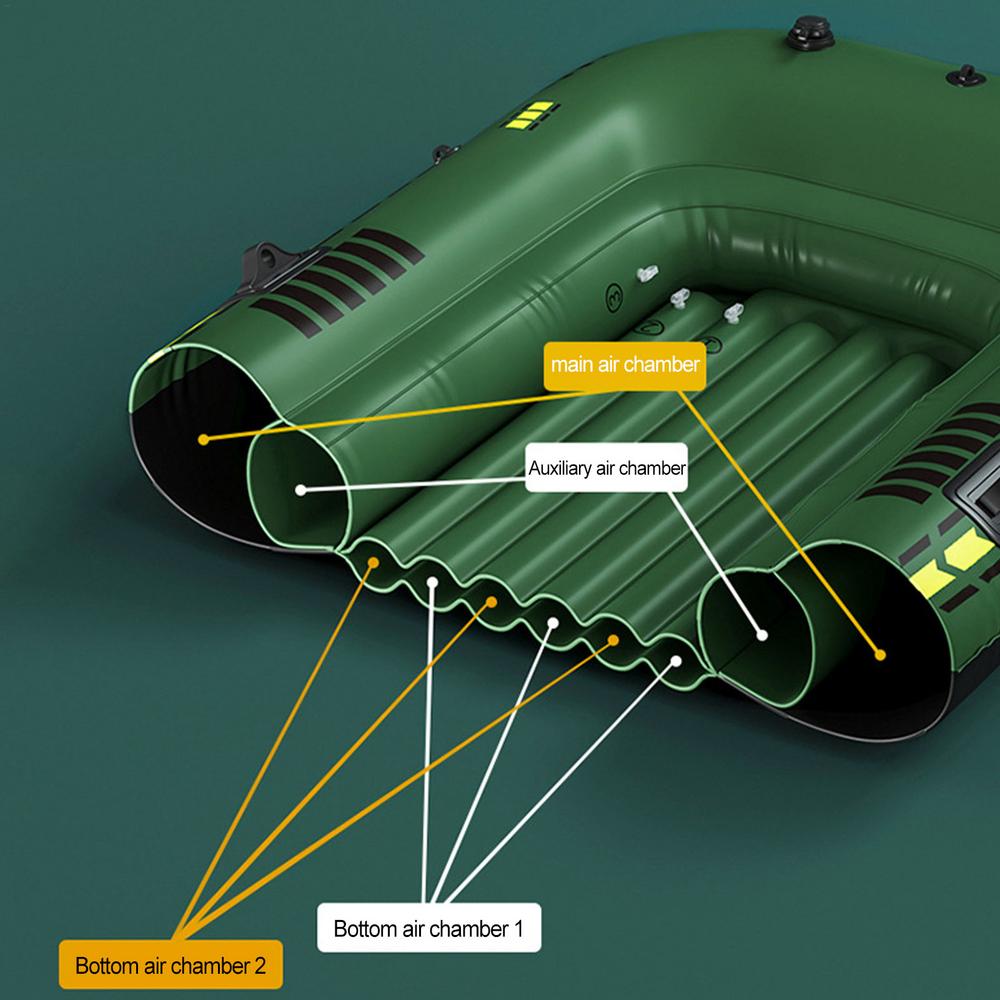 main air chamber

Auxiliary air chamber

Bottom air chamber 1

Bottom air chamber 2