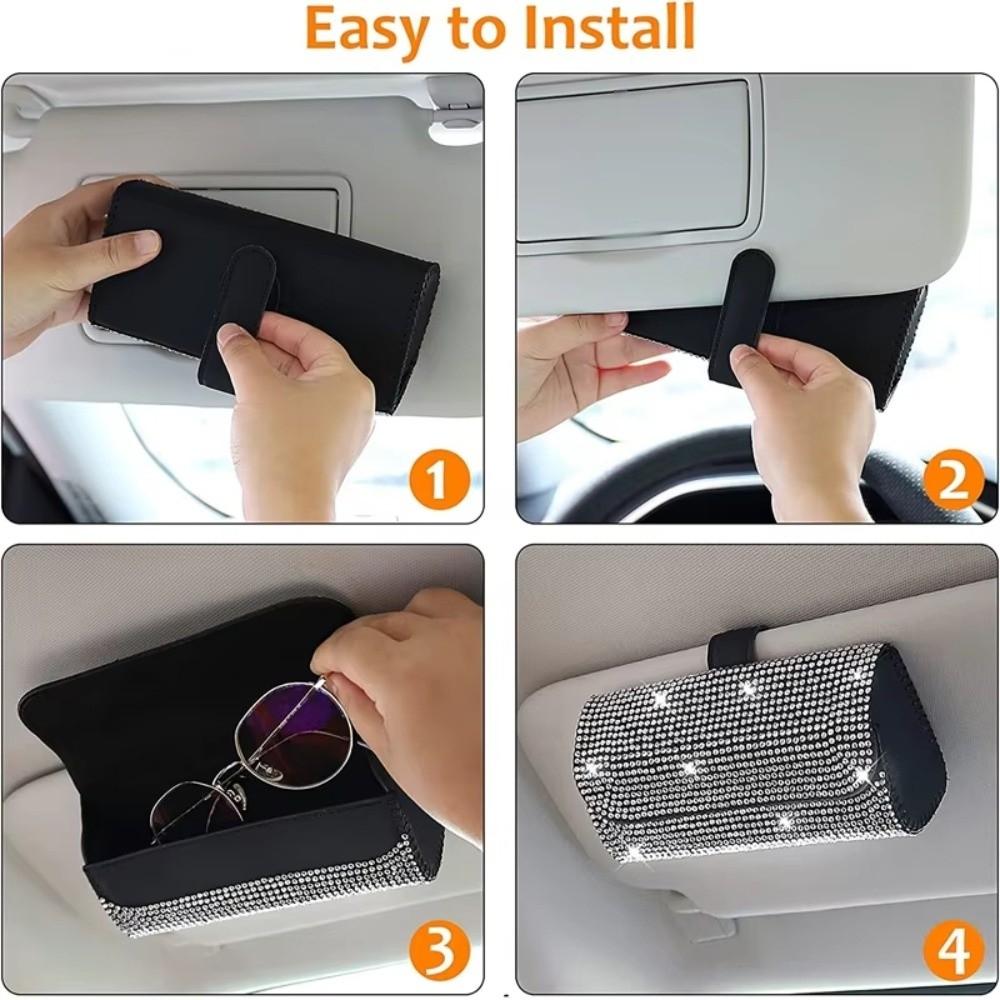 Easy to Install

1

2

3

4