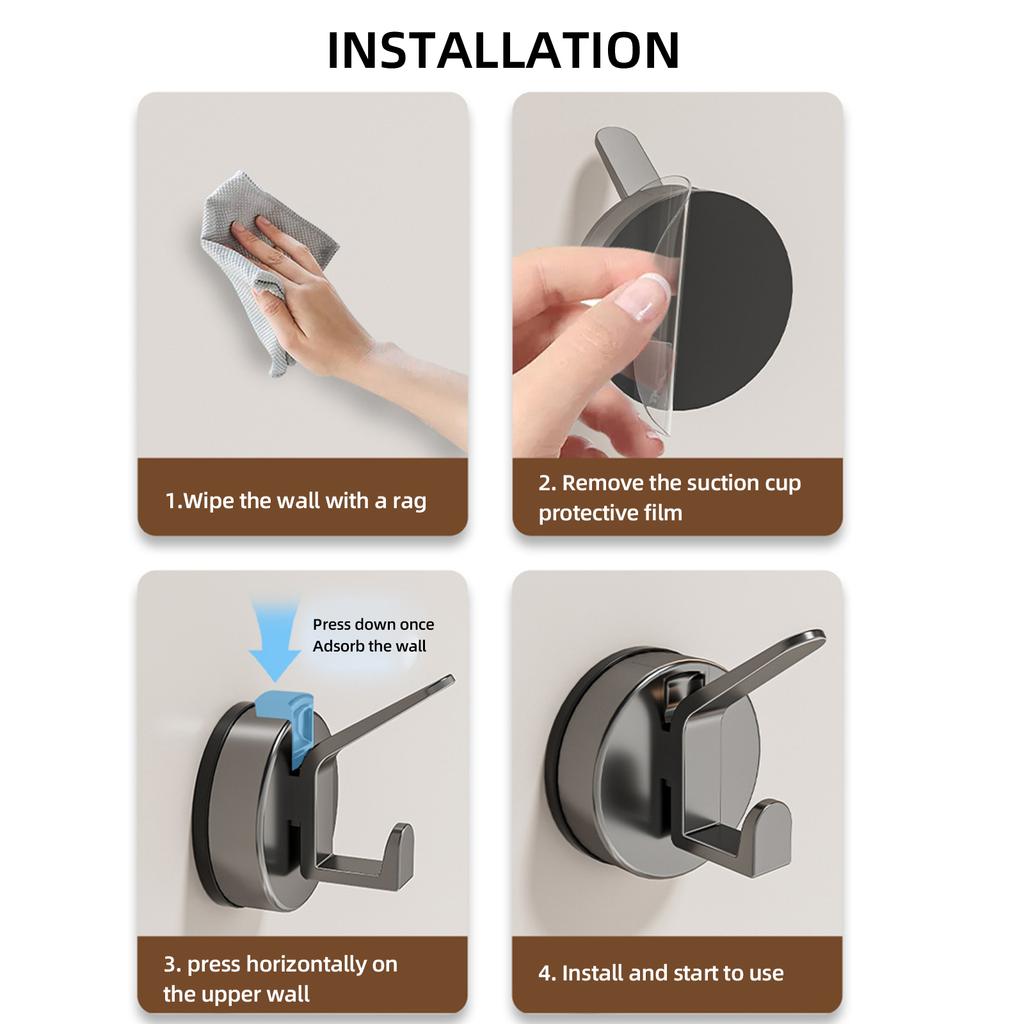 INSTALLATION

1.Wipe the wall with a rag

2. Remove the suction cup protective film

Press down once
Adsorb the wall

3. press horizontally on the upper wall

4. Install and start to use