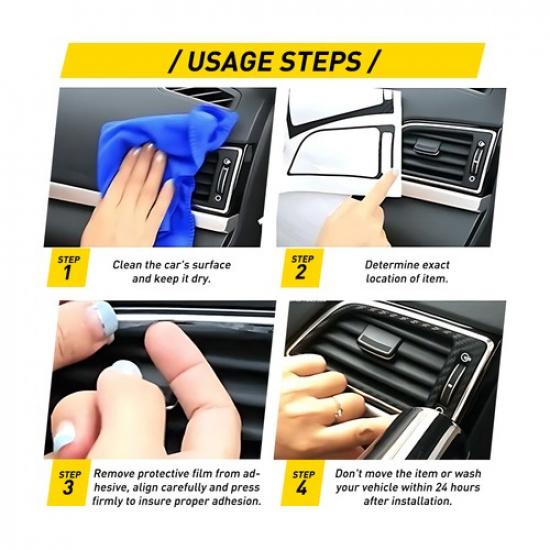 / USAGE STEPS /

STEP 1
Clean the car's surface and keep it dry.

STEP 2
Determine exact location of item.

STEP 3
Remove protective film from adhesive, align carefully and press firmly to insure proper adhesion.

STEP 4
Don't move the item or wash your vehicle within 24 hours after installation.