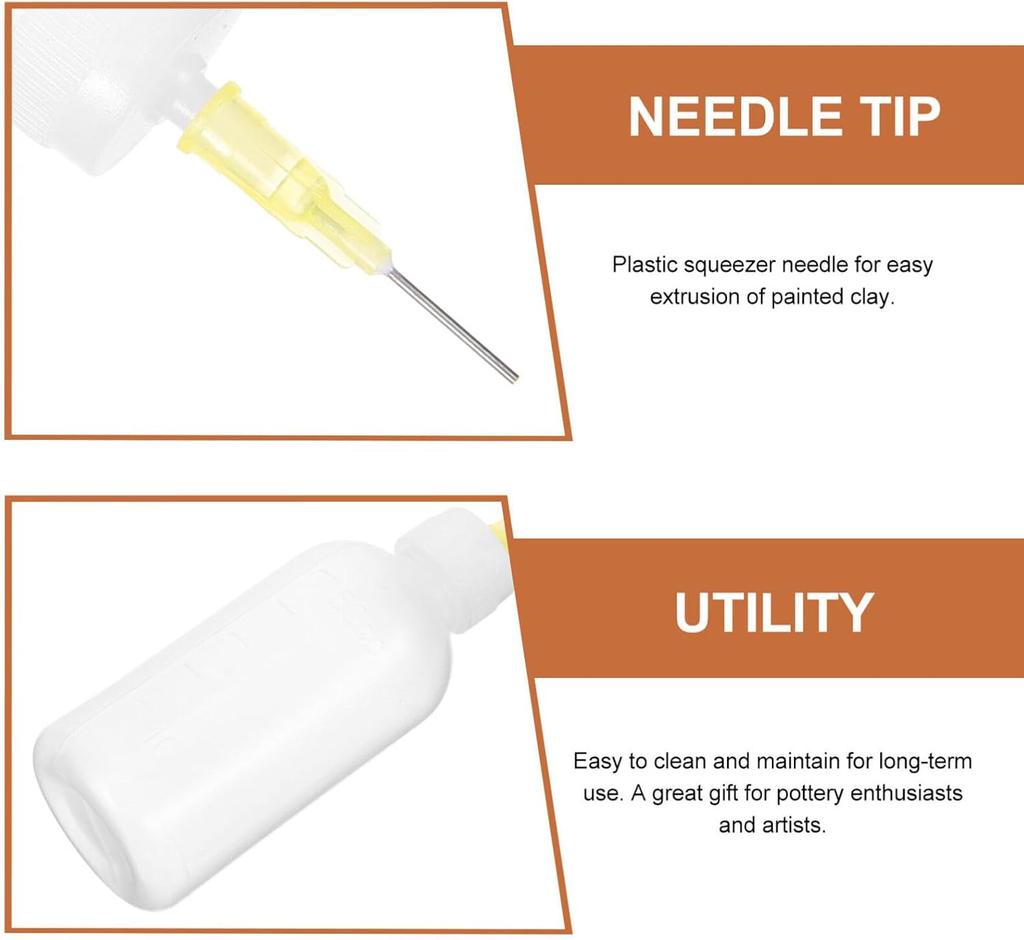 NEEDLE TIP

Plastic squeezer needle for easy extrusion of painted clay.

UTILITY

Easy to clean and maintain for long-term use. A great gift for pottery enthusiasts and artists.