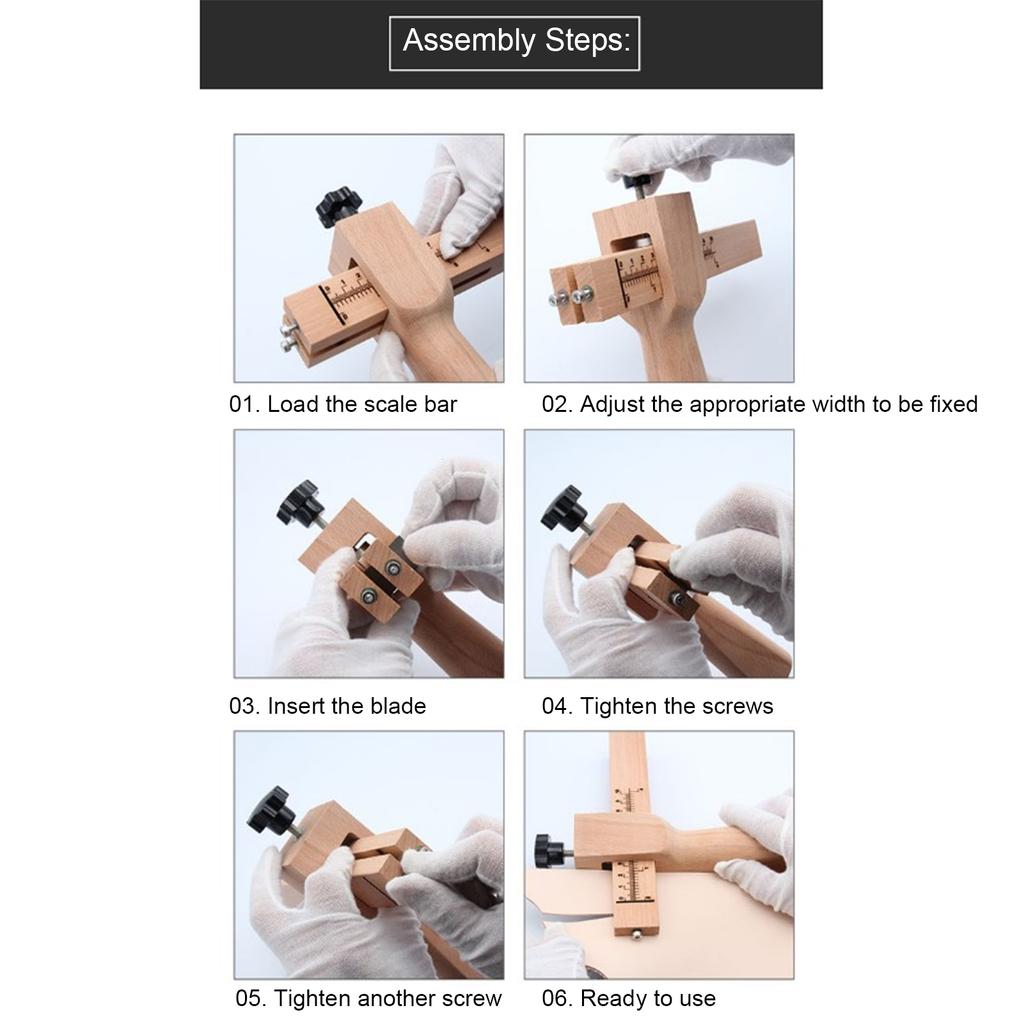 Assembly Steps:

01. Load the scale bar

02. Adjust the appropriate width to be fixed

03. Insert the blade

04. Tighten the screws

05. Tighten another screw

06. Ready to use