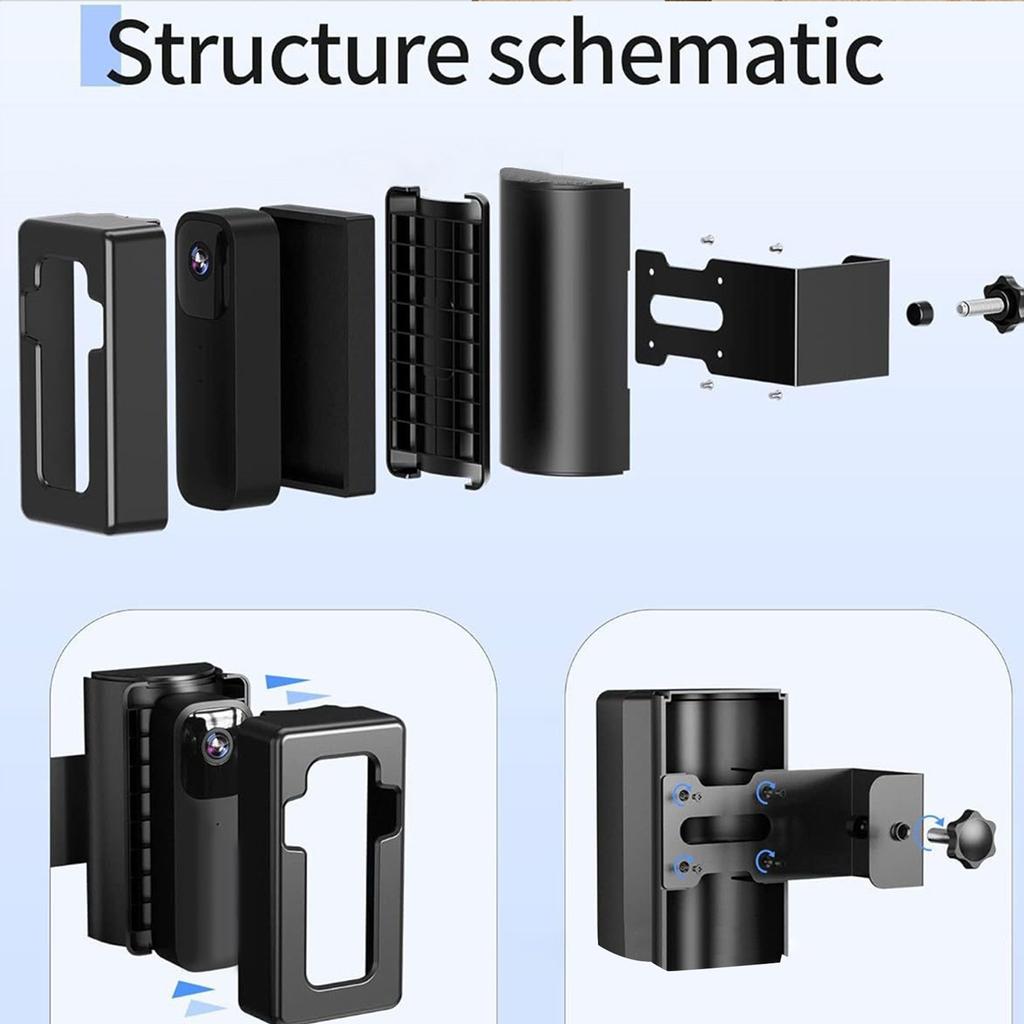 Structure schematic