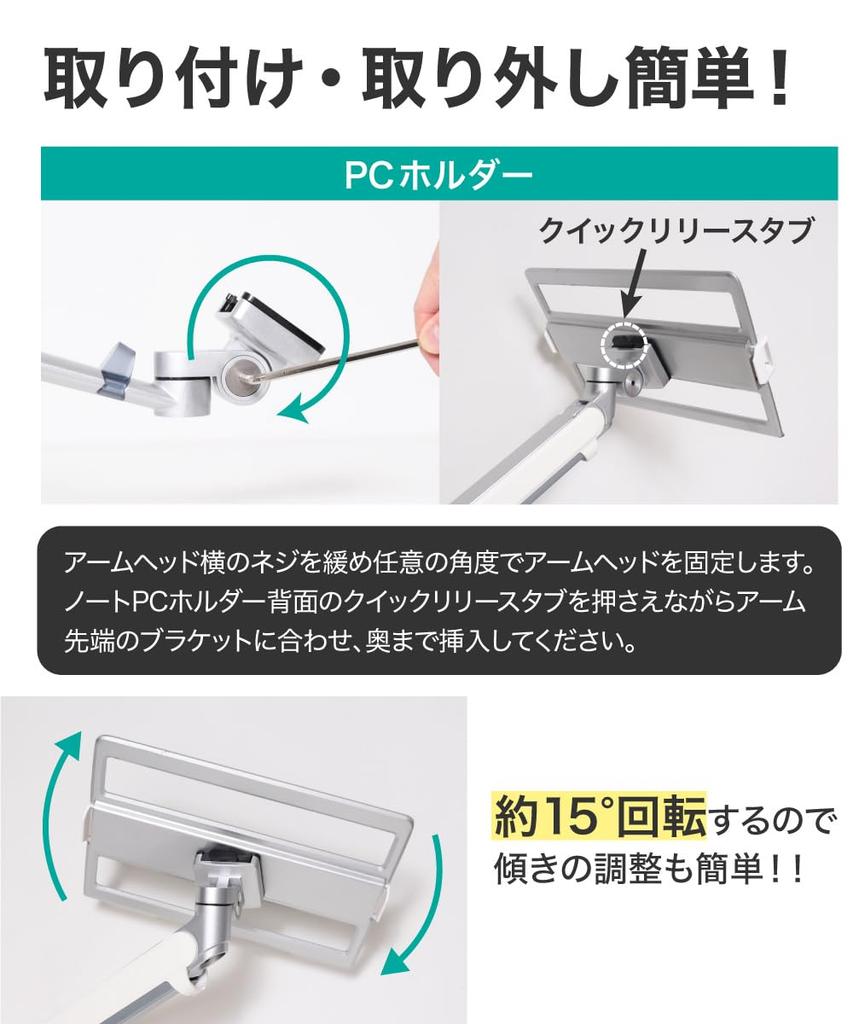 取り付け・取り外し簡単！

PCホルダー

クイックリリースタブ

アームヘッド横のネジを緩め任意の角度でアームヘッドを固定します。ノートPCホルダー背面のクイックリリースタブを押さえながらアーム先端のブラケットに合わせ、奥まで挿入してください。

約15°回転するので傾きの調整も簡単！！