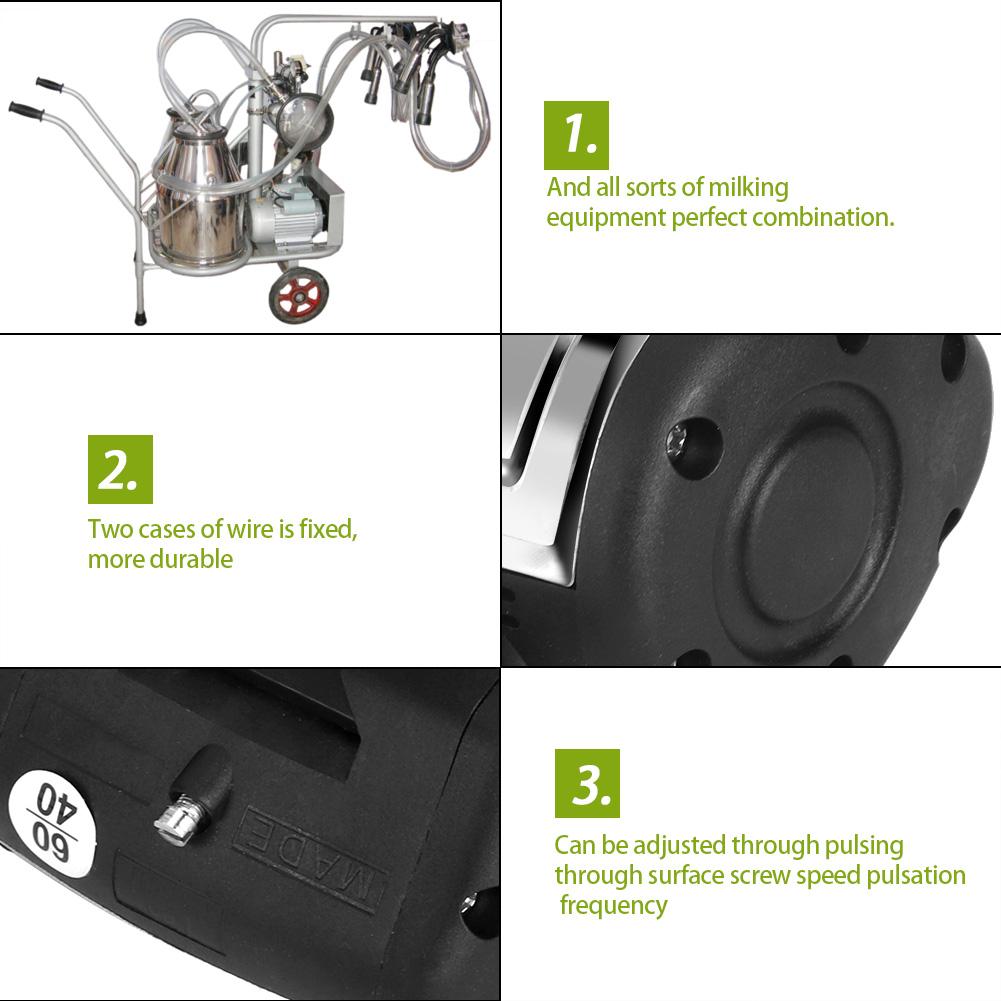 1.

And all sorts of milking equipment perfect combination.

2.

Two cases of wire is fixed, more durable

60
40

MADE

3.

Can be adjusted through pulsing through surface screw speed pulsation frequency