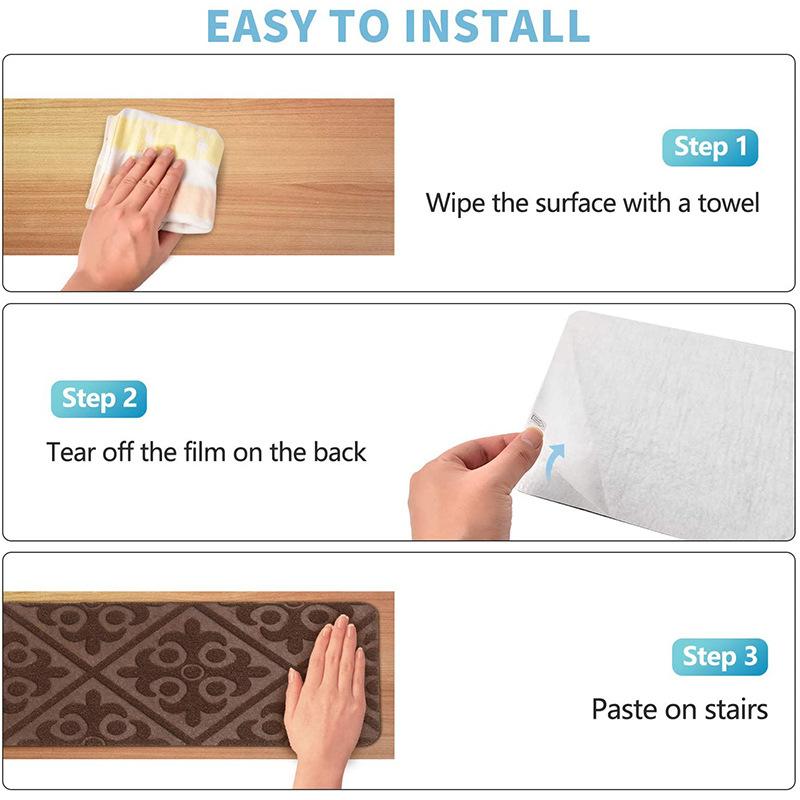 EASY TO INSTALL

Step 1

Wipe the surface with a towel

Step 2

Tear off the film on the back

Step 3

Paste on stairs