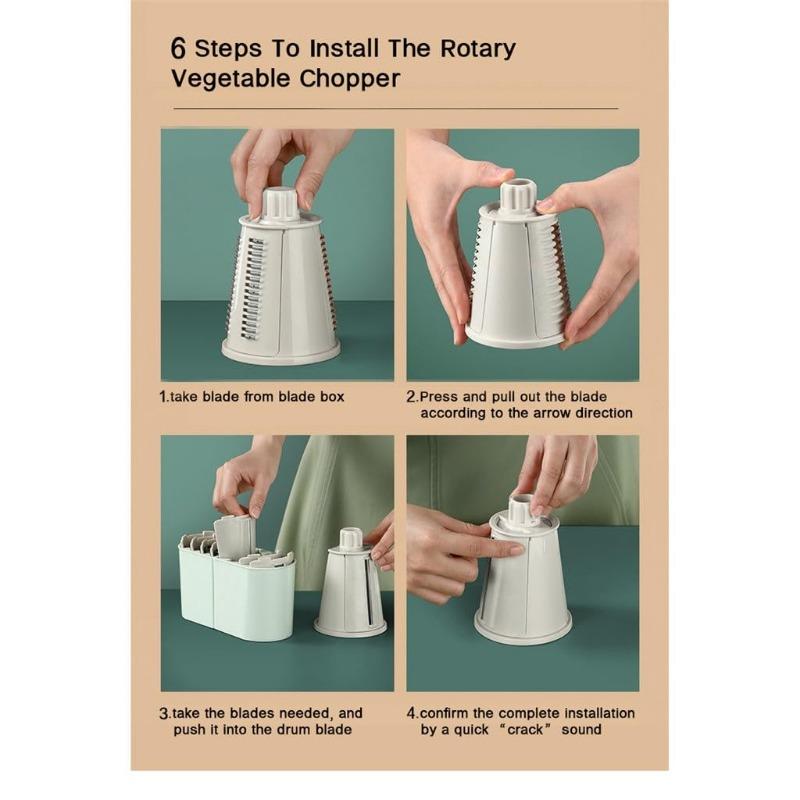 6 Steps To Install The Rotary Vegetable Chopper

1.take blade from blade box

2.Press and pull out the blade according to the arrow direction

3.take the blades needed, and push it into the drum blade

4.confirm the complete installation by a quick “crack” sound