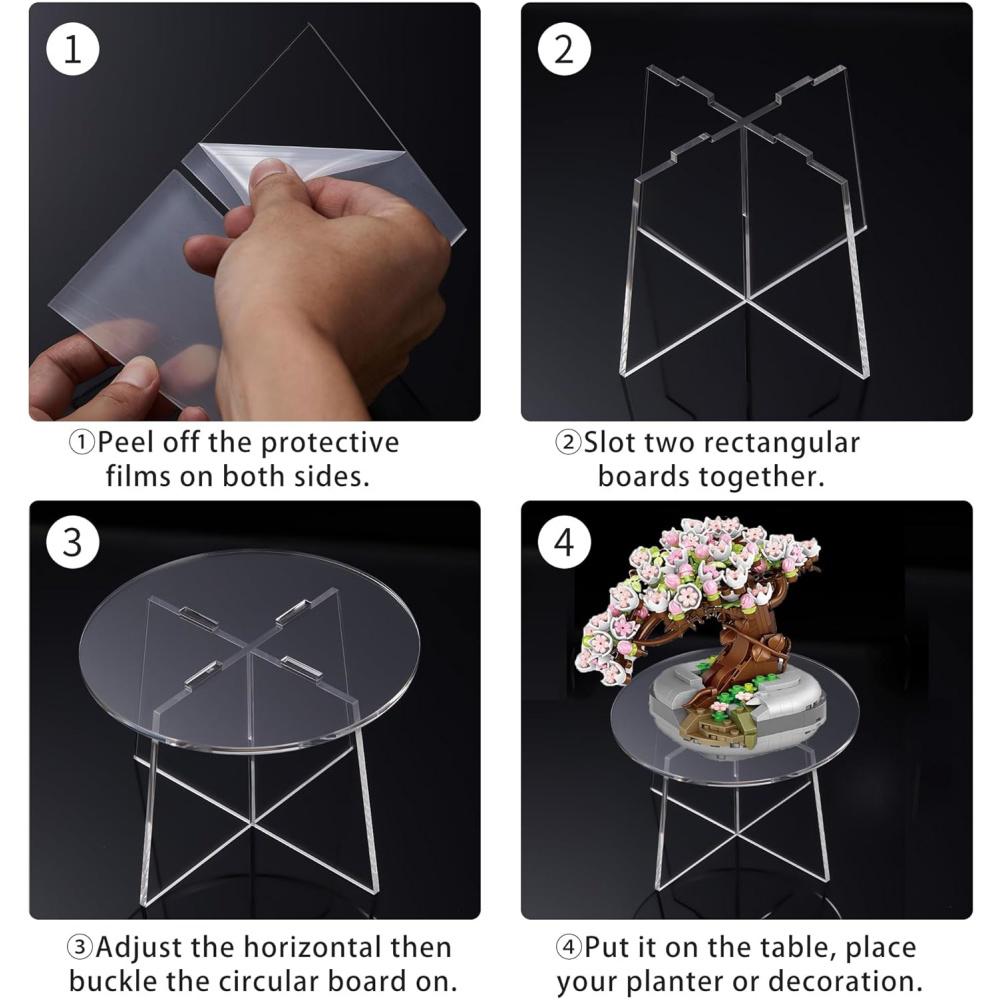 1

①Peel off the protective films on both sides.

2

②Slot two rectangular boards together.

3

③Adjust the horizontal then buckle the circular board on.

4

④Put it on the table, place your planter or decoration.