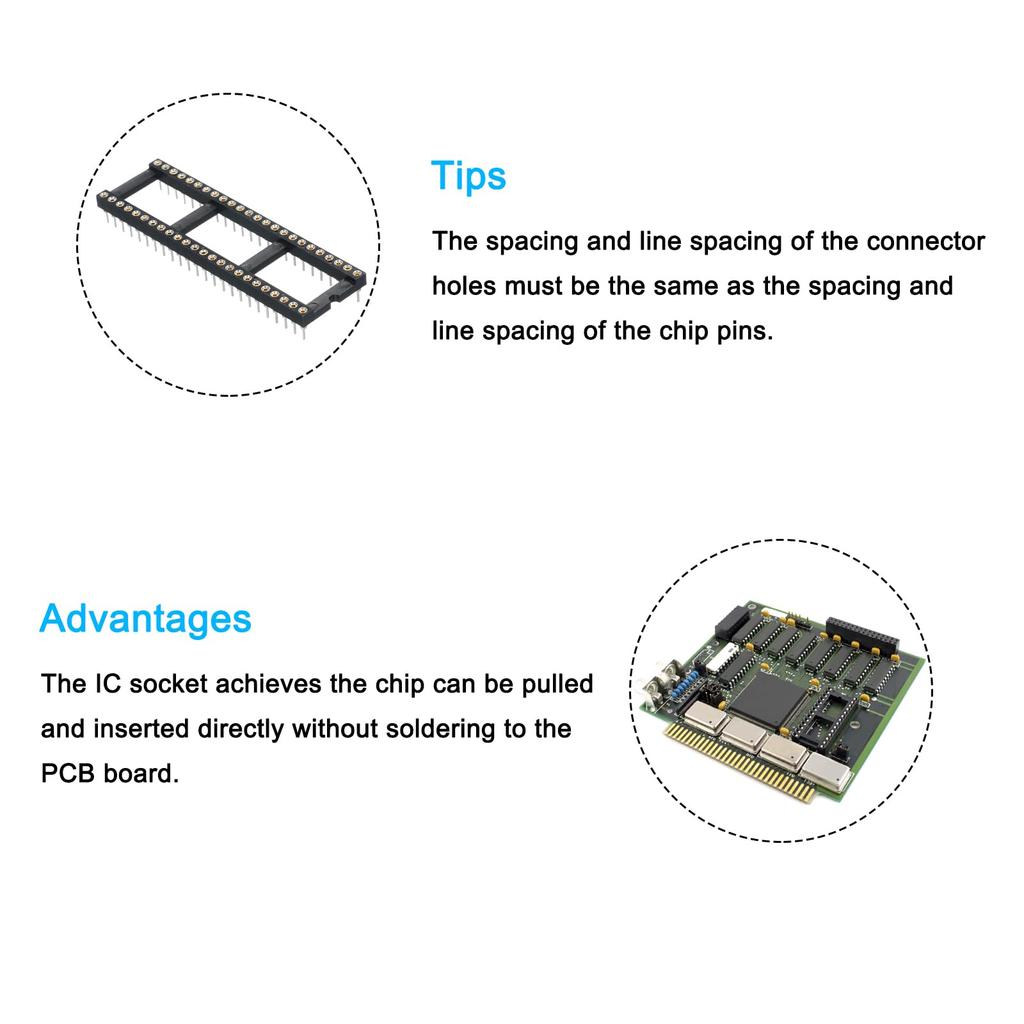 Tips

The spacing and line spacing of the connector holes must be the same as the spacing and line spacing of the chip pins.

Advantages

The IC socket achieves the chip can be pulled and inserted directly without soldering to the PCB board.