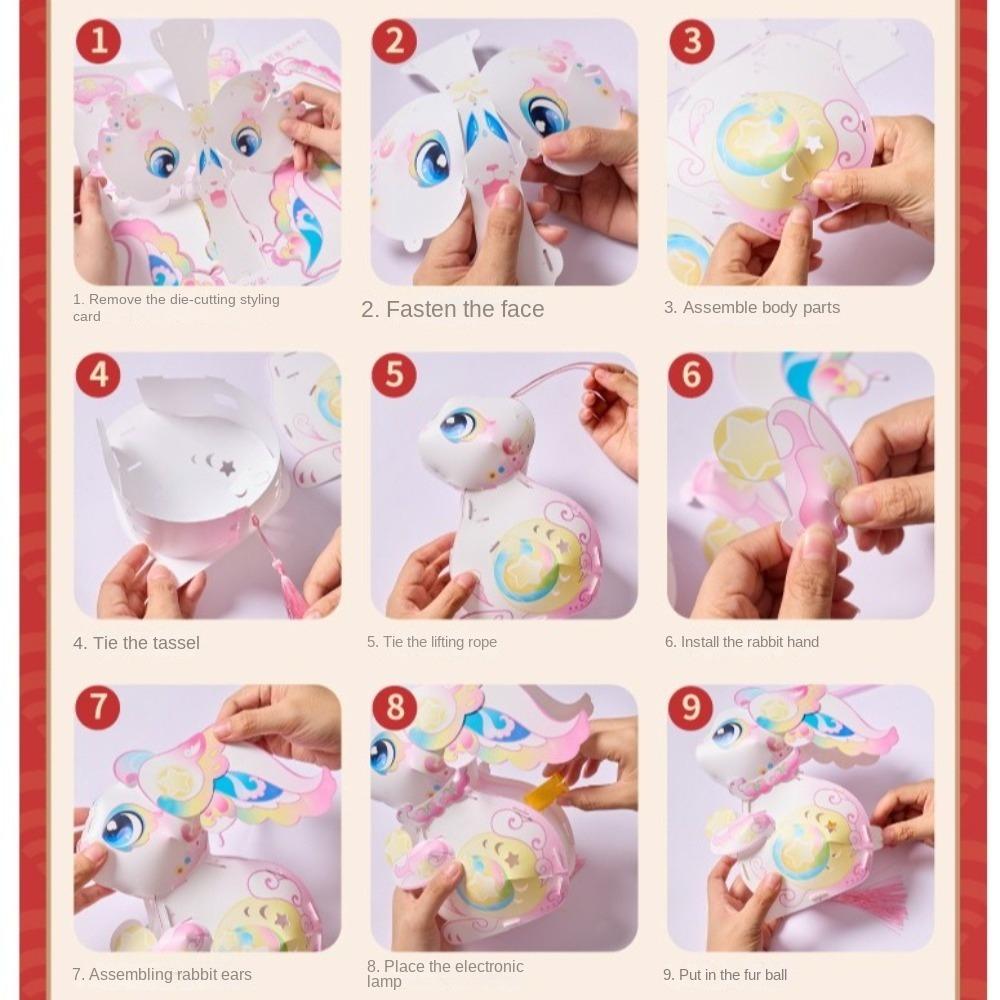 1

1. Remove the die-cutting styling card

2

2. Fasten the face

3

3. Assemble body parts

4

4. Tie the tassel

5

5. Tie the lifting rope

6

6. Install the rabbit hand

7

7. Assembling rabbit ears

8

8. Place the electronic lamp

9

9. Put in the fur ball