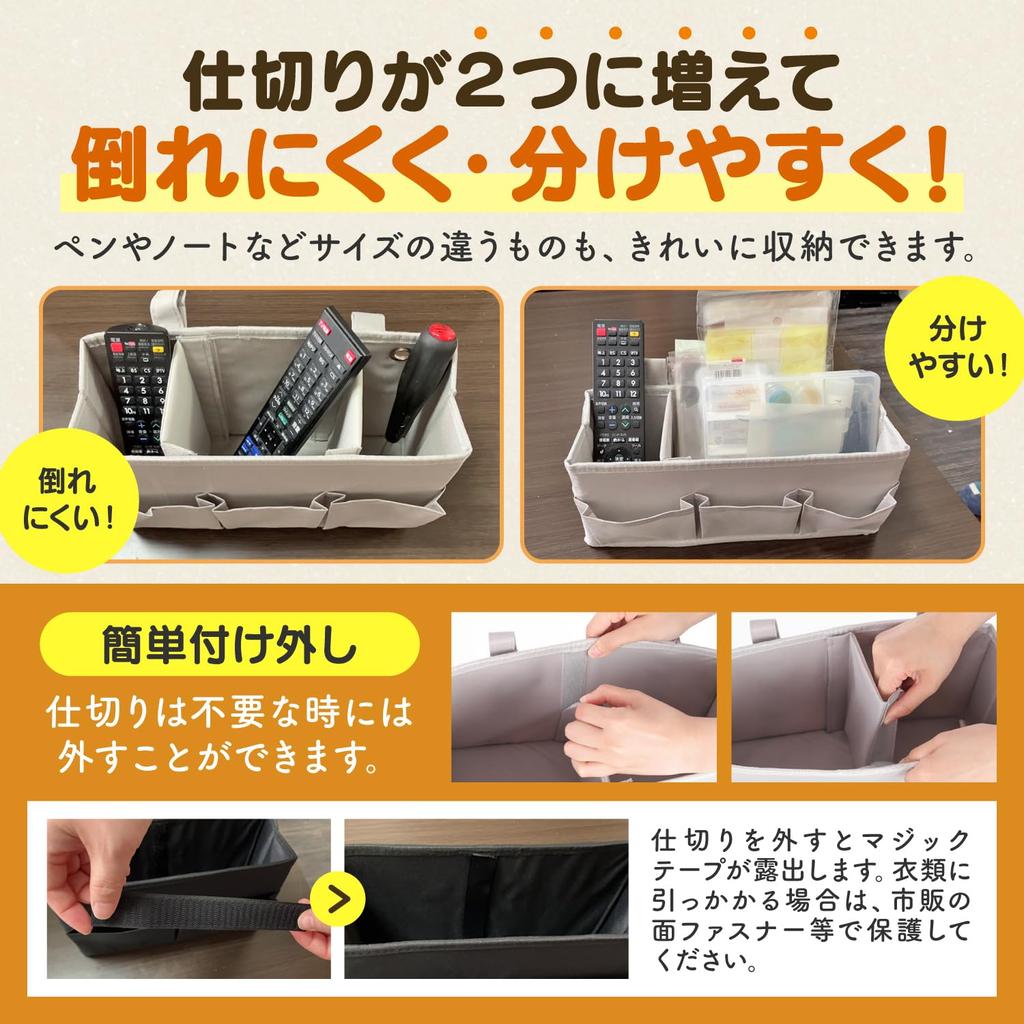 仕切りが2つに増えて
倒れにくく・分けやすく!
ペンやノートなどサイズの違うものも、きれいに収納できます。

倒れにくい!

分けやすい!

簡単付け外し
仕切りは不要な時には外すことができます。

仕切りを外すとマジックテープが露出します。衣類に引っかかる場合は、市販の面ファスナー等で保護してください。