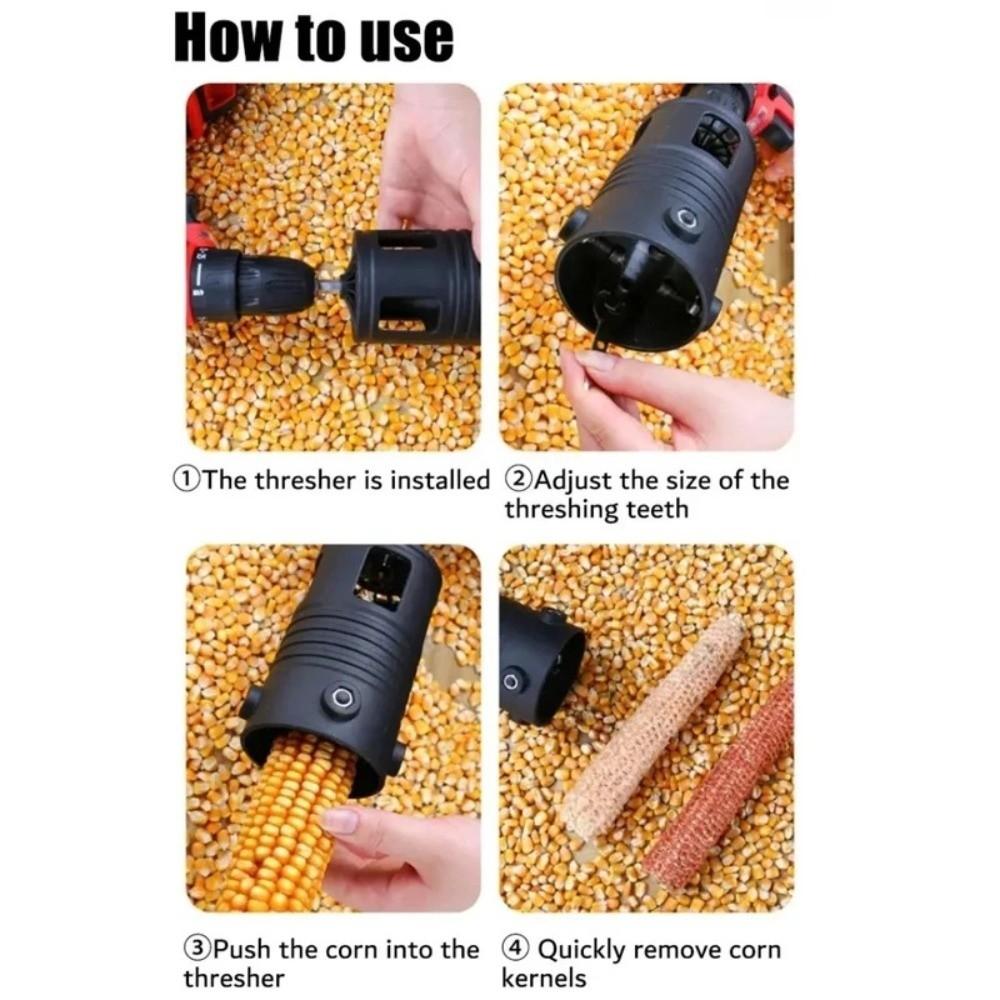 How to use

①The thresher is installed

②Adjust the size of the threshing teeth

③Push the corn into the thresher

④ Quickly remove corn kernels