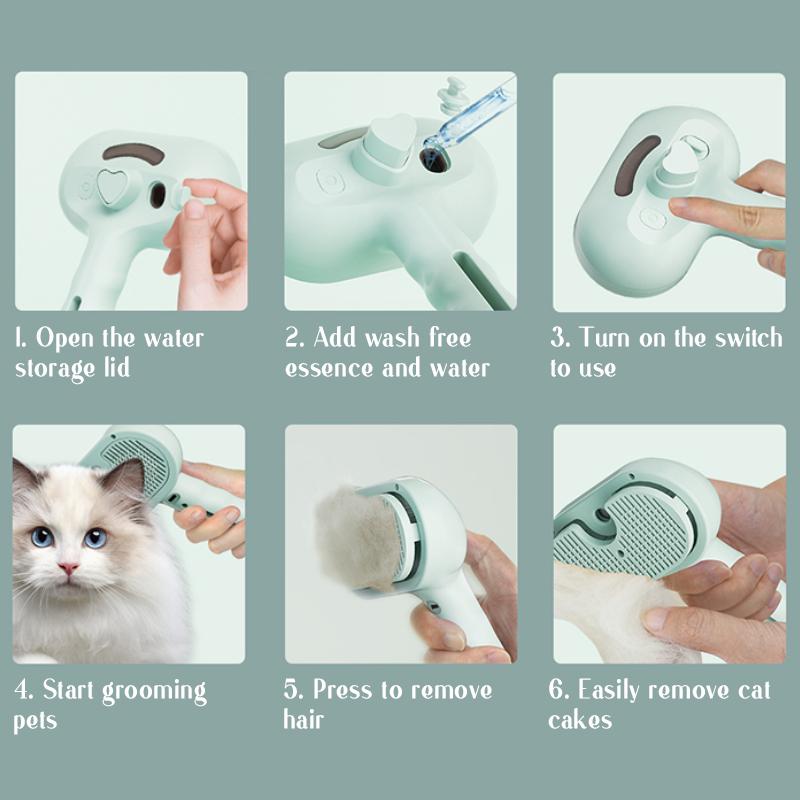 1. Open the water storage lid

2. Add wash free essence and water

3. Turn on the switch to use

4. Start grooming pets

5. Press to remove hair

6. Easily remove cat cakes