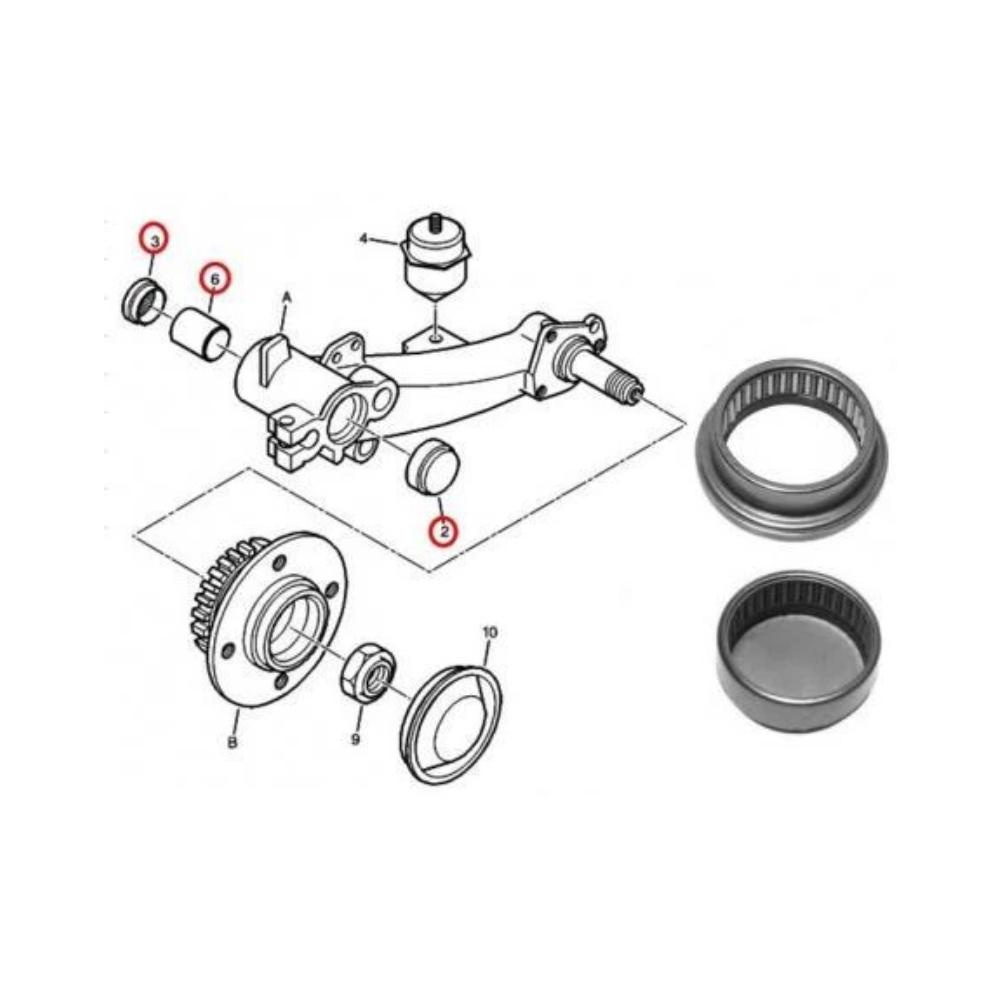 3
6
A
4
2
B
9
10