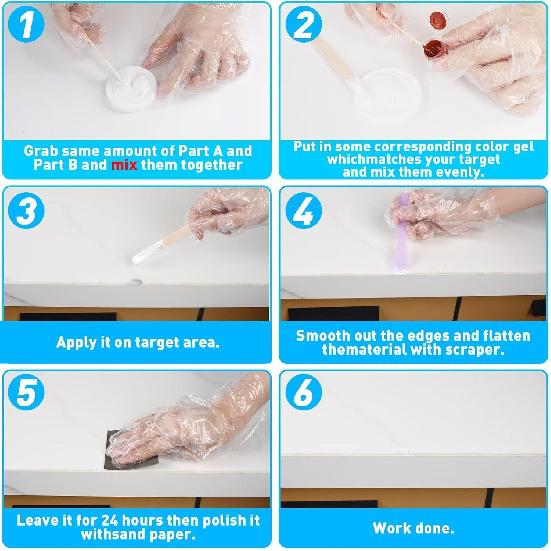 1

Grab same amount of Part A and Part B and mix them together

2

Put in some corresponding color gel whichmatches your target and mix them evenly.

3

Apply it on target area.

4

Smooth out the edges and flatten thematerial with scraper.

5

Leave it for 24 hours then polish it withsand paper.

6

Work done.