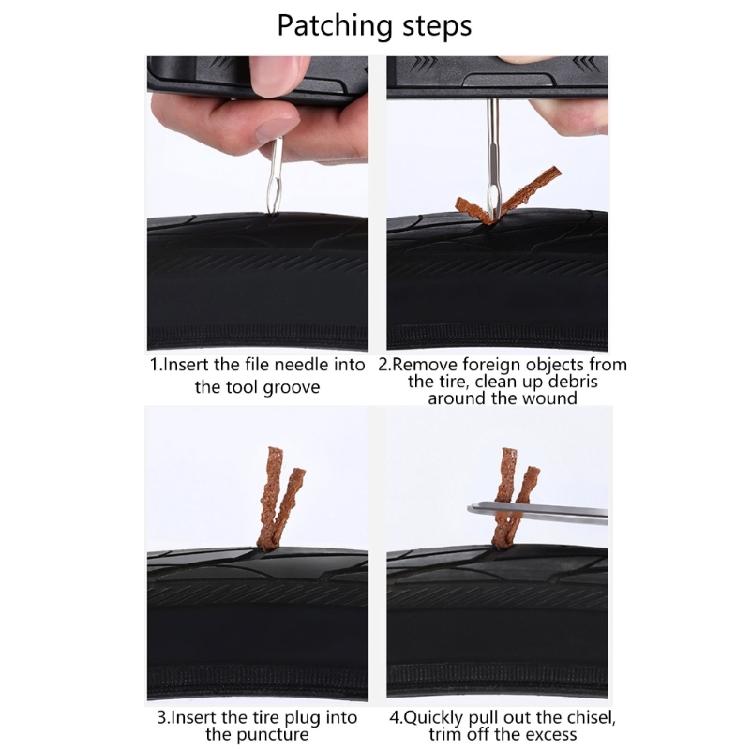 Patching steps

1.Insert the file needle into the tool groove

2.Remove foreign objects from the tire, clean up debris around the wound

3.Insert the tire plug into the puncture

4.Quickly pull out the chisel, trim off the excess