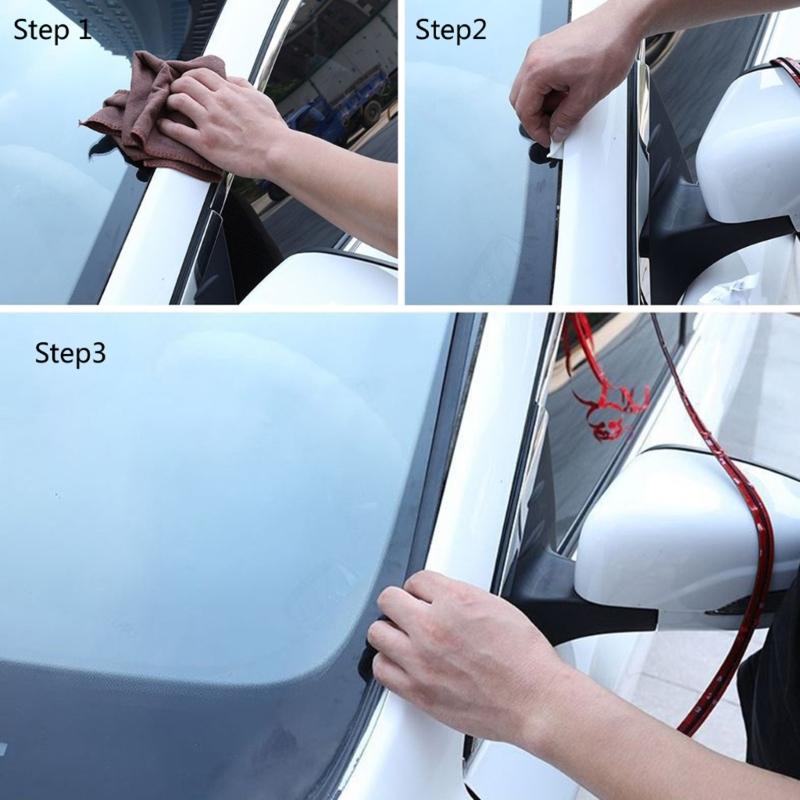 Step 1

Step2

Step3