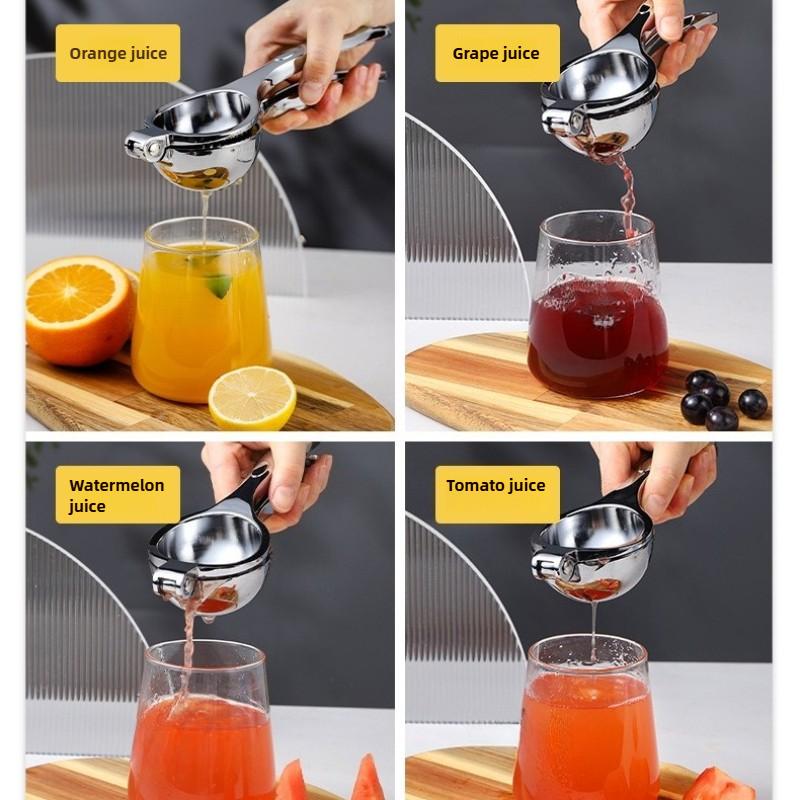 Orange juice

Grape juice

Watermelon juice

Tomato juice