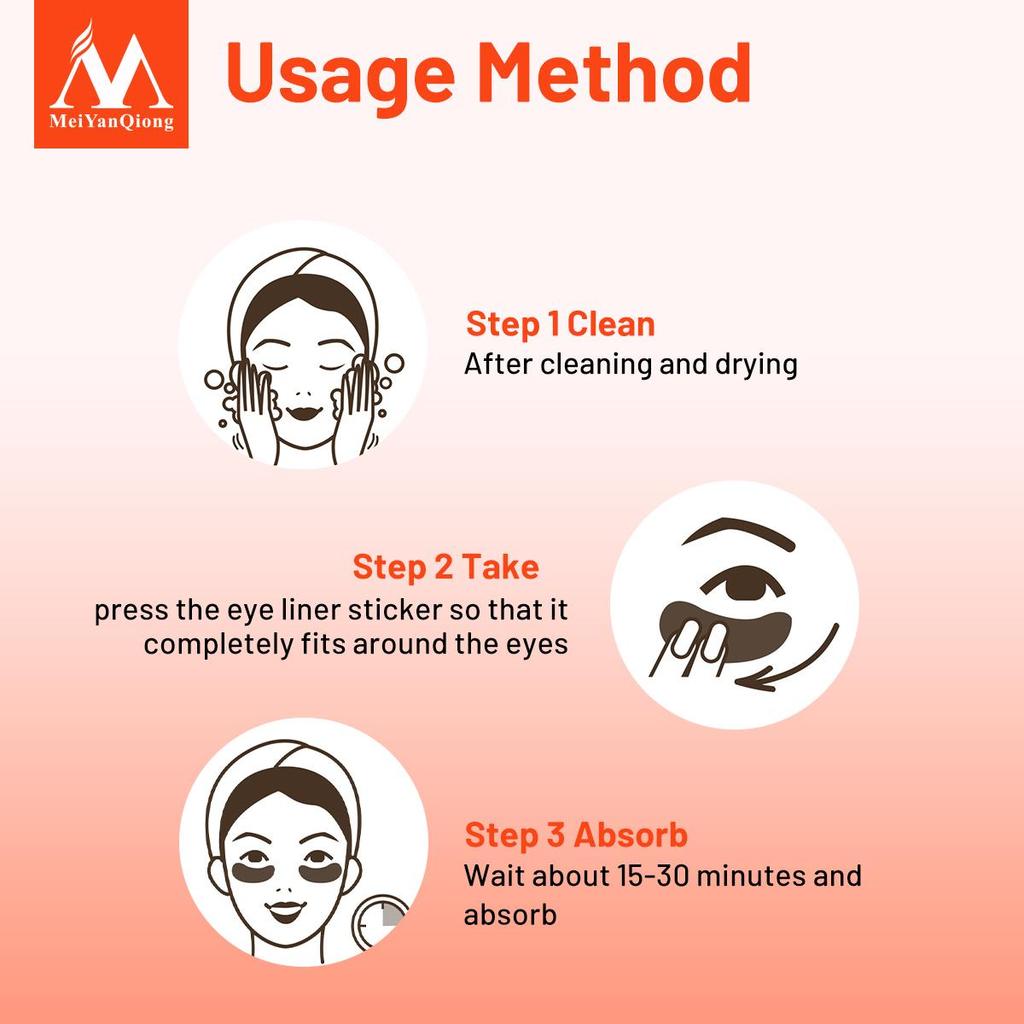 MeiYanQiong

Usage Method

Step 1 Clean
After cleaning and drying

Step 2 Take
press the eye liner sticker so that it completely fits around the eyes

Step 3 Absorb
Wait about 15-30 minutes and absorb