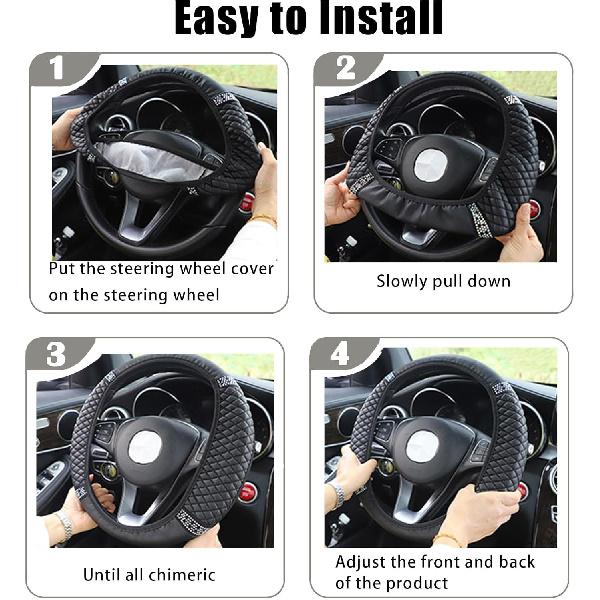 Easy to Install

1

Put the steering wheel cover on the steering wheel

2

Slowly pull down

3

Until all chimeric

4

Adjust the front and back of the product