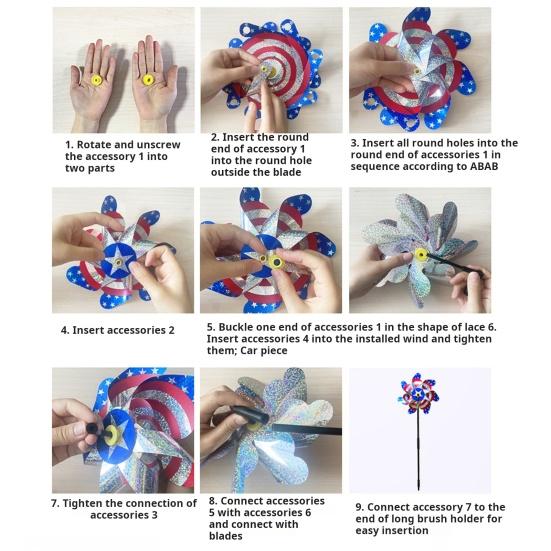 1. Rotate and unscrew the accessory 1 into two parts

2. Insert the round end of accessory 1 into the round hole outside the blade

3. Insert all round holes into the round end of accessories 1 in sequence according to ABAB

4. Insert accessories 2

5. Buckle one end of accessories 1 in the shape of lace 6. Insert accessories 4 into the installed wind and tighten them; Car piece

7. Tighten the connection of accessories 3

8. Connect accessories 5 with accessories 6 and connect with blades

9. Connect accessory 7 to the end of long brush holder for easy insertion