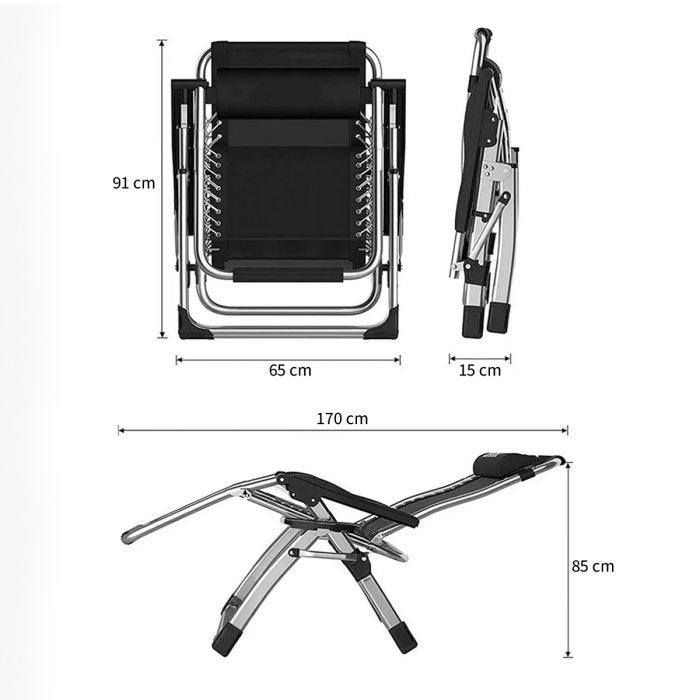 91 cm

65 cm

15 cm

170 cm

85 cm