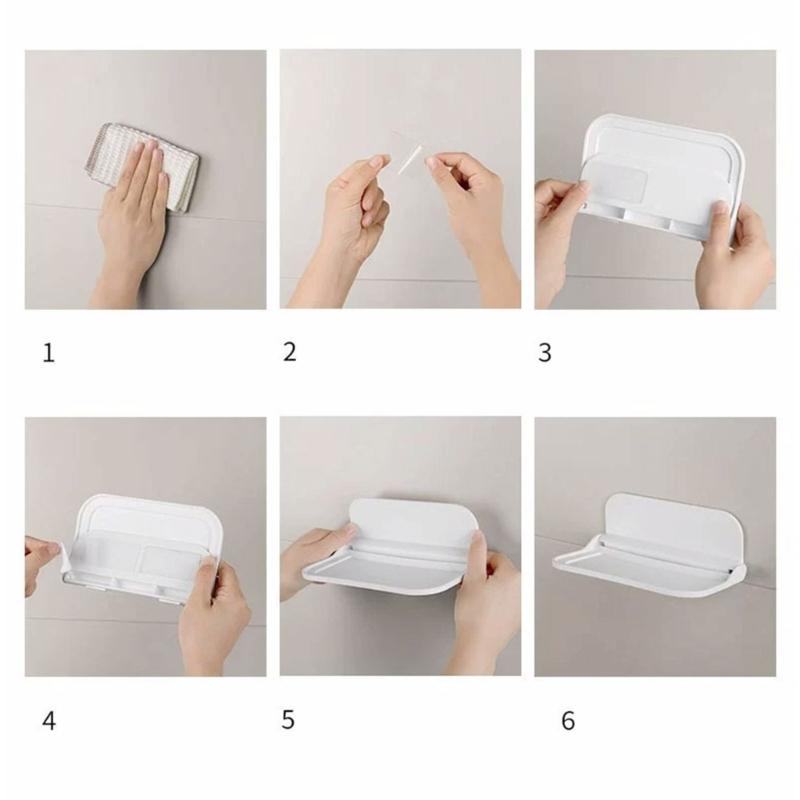 1

2

3

4

5

6