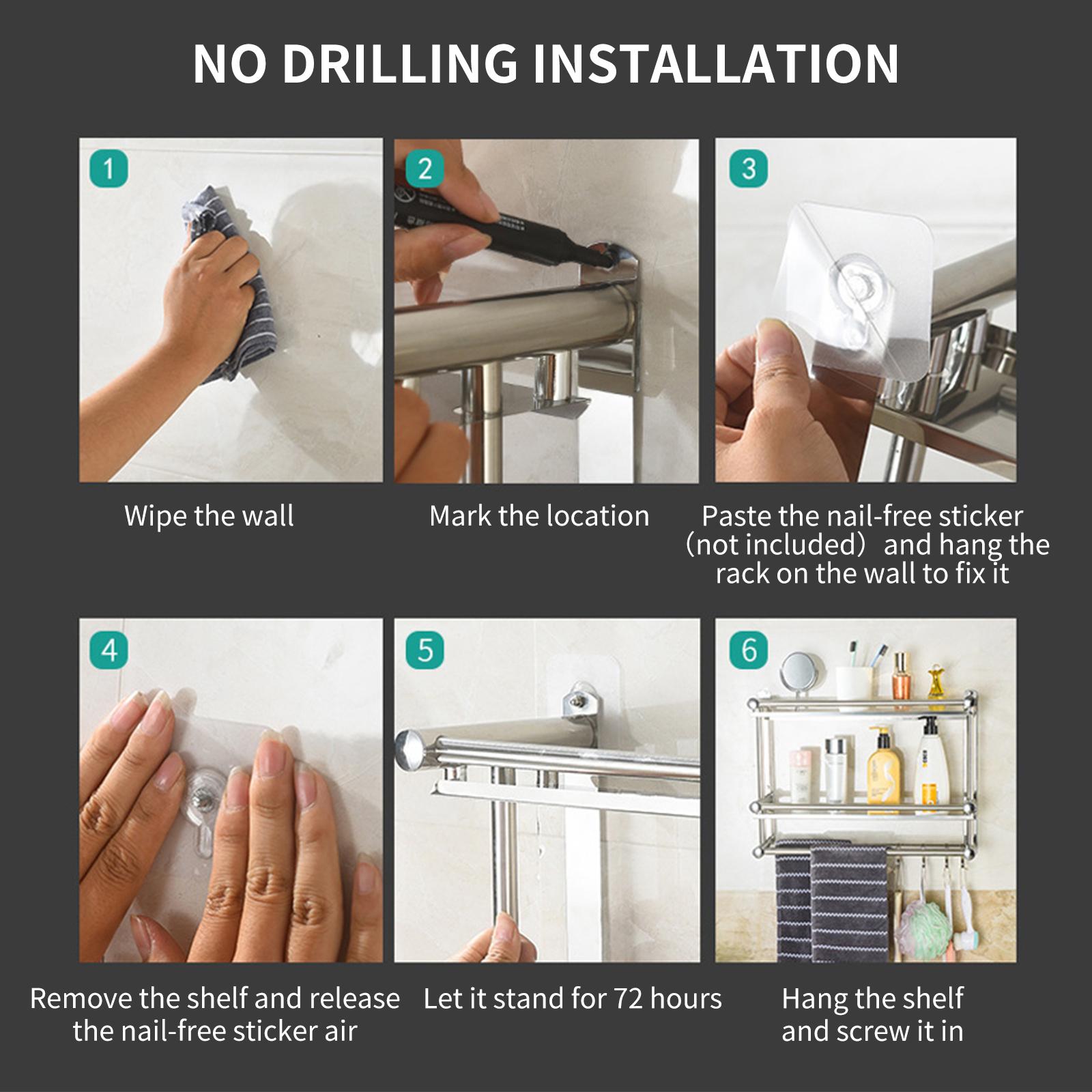 NO DRILLING INSTALLATION

1

Wipe the wall

2

Mark the location

3

Paste the nail-free sticker （not included） and hang the rack on the wall to fix it

4

Remove the shelf and release the nail-free sticker air

5

Let it stand for 72 hours

6

Hang the shelf and screw it in