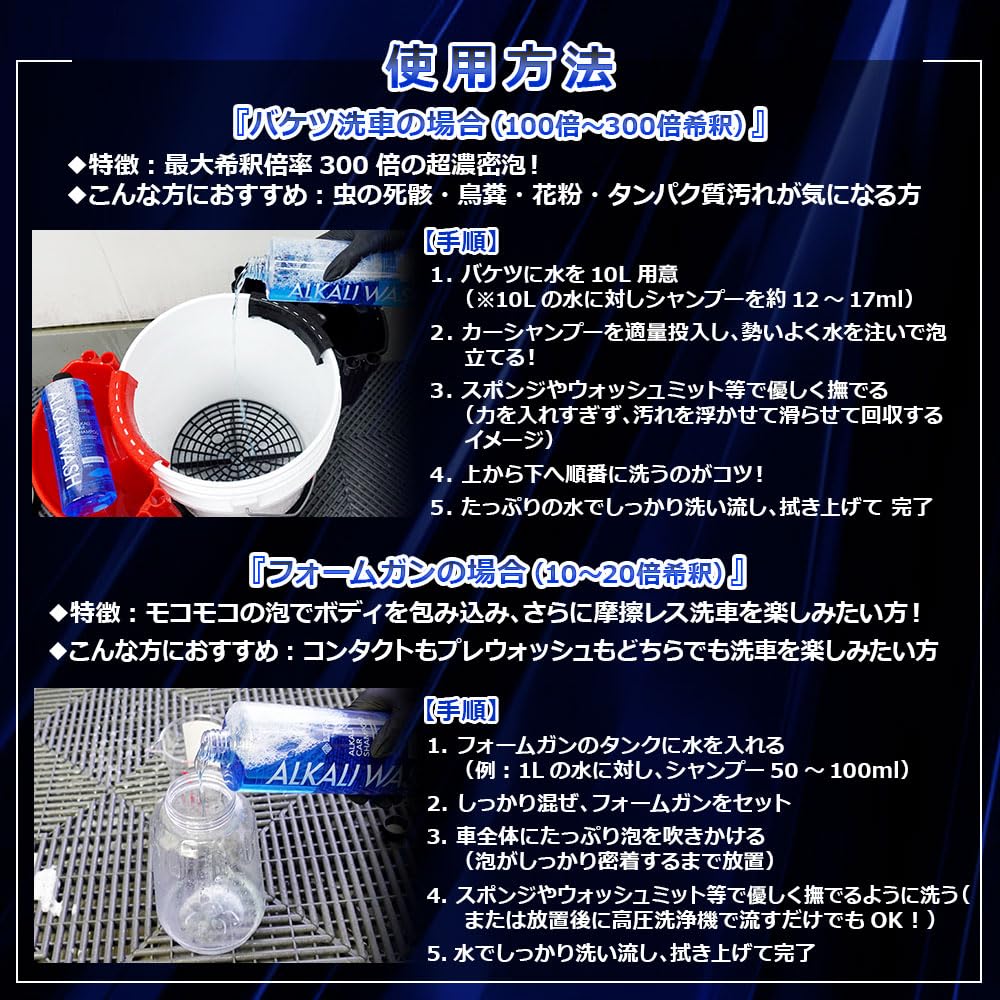 使用方法

『バケツ洗車の場合（100倍～300倍希釈）』

◆特徴：最大希釈倍率 300 倍の超濃密泡！
◆こんな方におすすめ：虫の死骸・鳥糞・花粉・タンパク質汚れが気になる方

ALKALI WASH

ALKALI WASH

【手順】
1. バケツに水を 10L 用意
（※10L の水に対しシャンプーを約 12 ～ 17ml）
2. カーシャンプーを適量投入し、勢いよく水を注いで泡立てる！
3. スポンジやウォッシュミット等で優しく撫でる
（力を入れすぎず、汚れを浮かせて滑らせて回収するイメージ）
4. 上から下へ順番に洗うのがコツ！
5. たっぷりの水でしっかり洗い流し、拭き上げて 完了

『フォームガンの場合（10～20倍希釈）』

◆特徴：モコモコの泡でボディを包み込み、さらに摩擦レス洗車を楽しみたい方！
◆こんな方におすすめ：コンタクトもプレウォッシュもどちらでも洗車を楽しみたい方

ALKALI WASH

【手順】
1. フォームガンのタンクに水を入れる
（例：1L の水に対し、シャンプー 50 ～ 100ml）
2. しっかり混ぜ、フォームガンをセット
3. 車全体にたっぷり泡を吹きかける
（泡がしっかり密着するまで放置）
4. スポンジやウォッシュミット等で優しく撫でるように洗う（または放置後に高圧洗浄機で流すだけでも OK！）
5. 水でしっかり洗い流し、拭き上げて完了