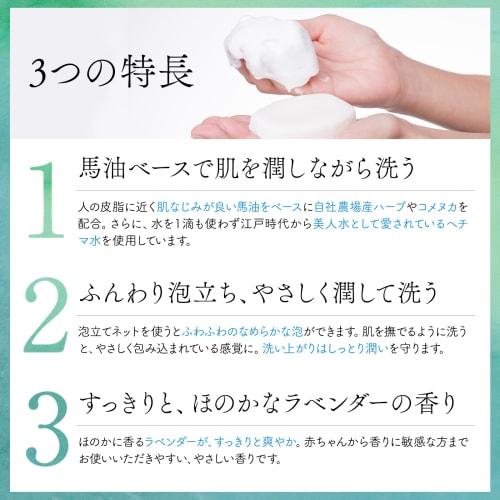 3つの特長

1

馬油ベースで肌を潤しながら洗う

人の皮脂に近く肌なじみが良い馬油をベースに自社農場産ハーブやコメヌカを配合。さらに、水を1滴も使わず江戸時代から美人水として愛されているヘチマ水を使用しています。

2

ふんわり泡立ち、やさしく潤して洗う

泡立てネットを使うとふわふわのなめらかな泡ができます。肌を撫でるように洗うと、やさしく包み込まれている感覚に。洗い上がりはしっとり潤いを守ります。

3

すっきりと、ほのかなラベンダーの香り

ほのかに香るラベンダーが、すっきりと爽やか。赤ちゃんから香りに敏感な方までお使いいただきやすい、やさしい香りです。