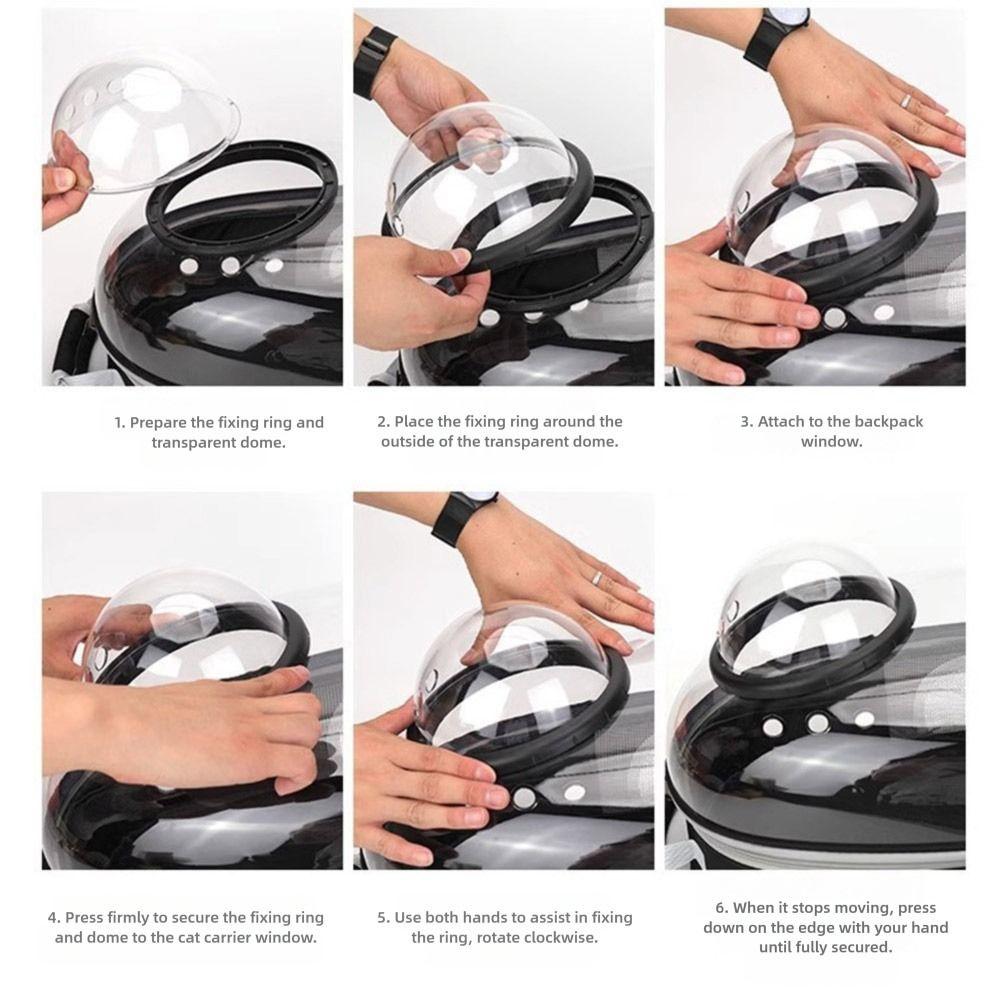 1. Prepare the fixing ring and transparent dome.

2. Place the fixing ring around the outside of the transparent dome.

3. Attach to the backpack window.

4. Press firmly to secure the fixing ring and dome to the cat carrier window.

5. Use both hands to assist in fixing the ring, rotate clockwise.

6. When it stops moving, press down on the edge with your hand until fully secured.