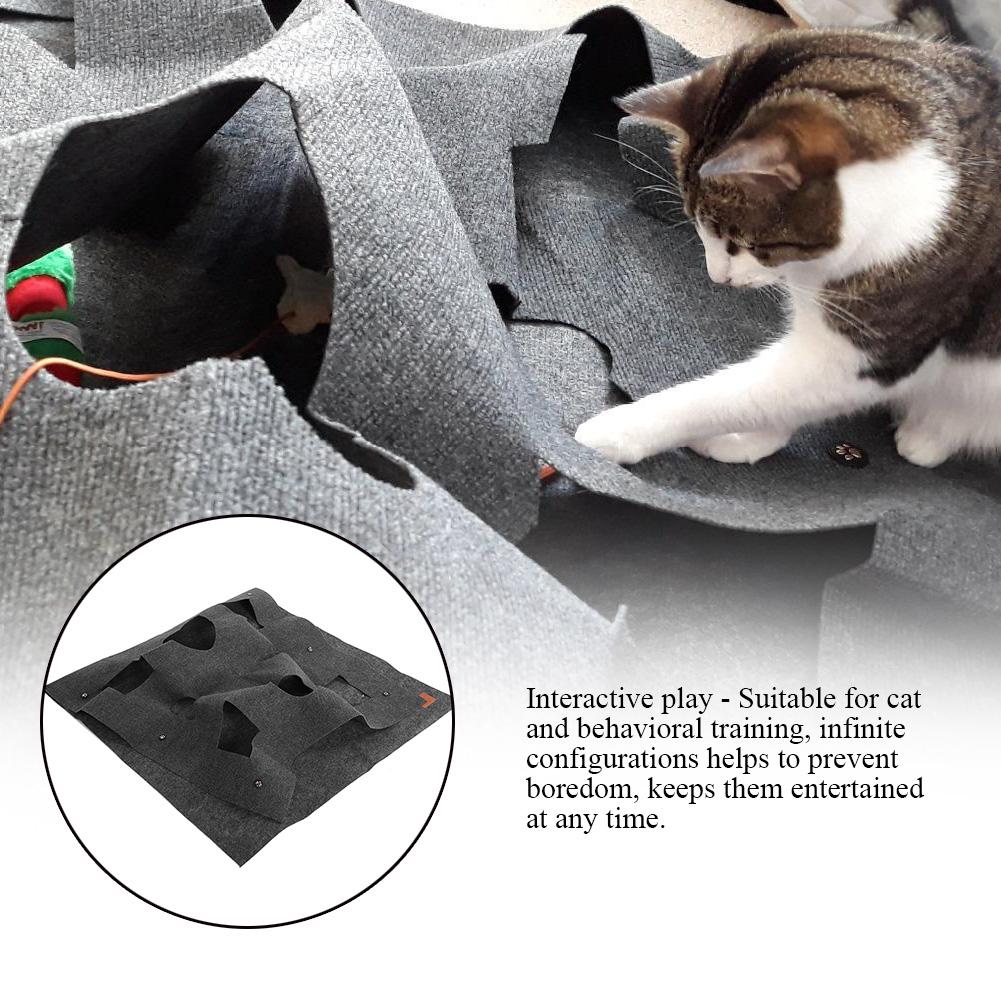 Interactive play - Suitable for cat and behavioral training, infinite configurations helps to prevent boredom, keeps them entertained at any time.