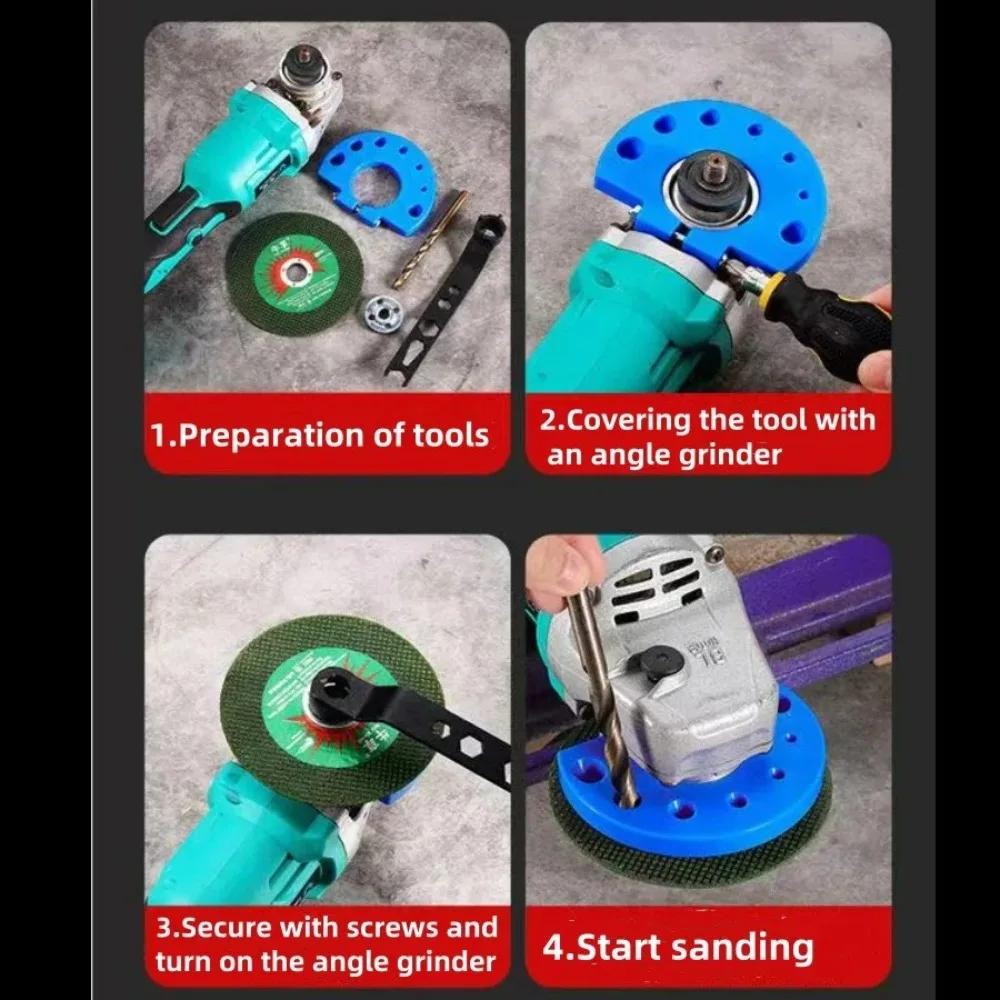 1.Preparation of tools

2.Covering the tool with an angle grinder

3.Secure with screws and turn on the angle grinder

4.Start sanding