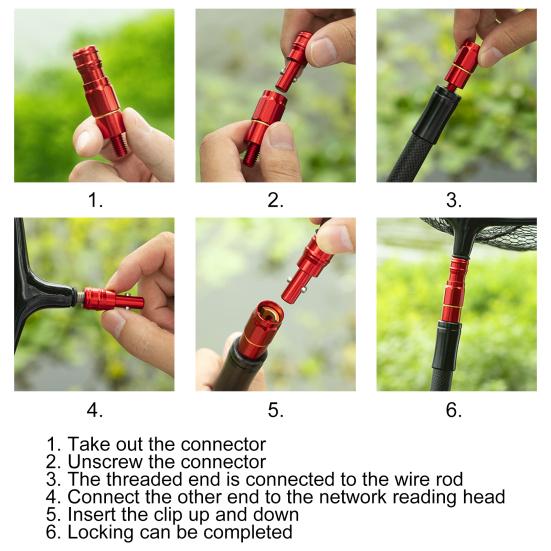 1.

2.

3.

4.

5.

6.

1. Take out the connector
2. Unscrew the connector
3. The threaded end is connected to the wire rod
4. Connect the other end to the network reading head
5. Insert the clip up and down
6. Locking can be completed