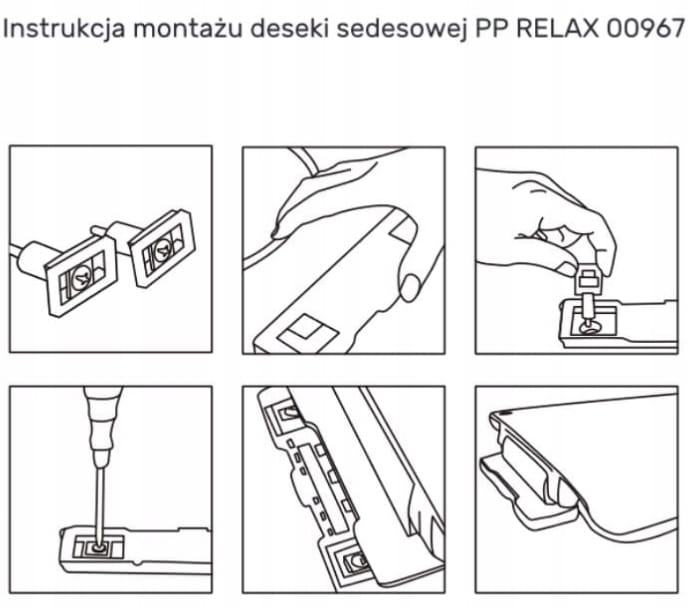 Instrukcja montażu deseki sedesowej PP RELAX 00967