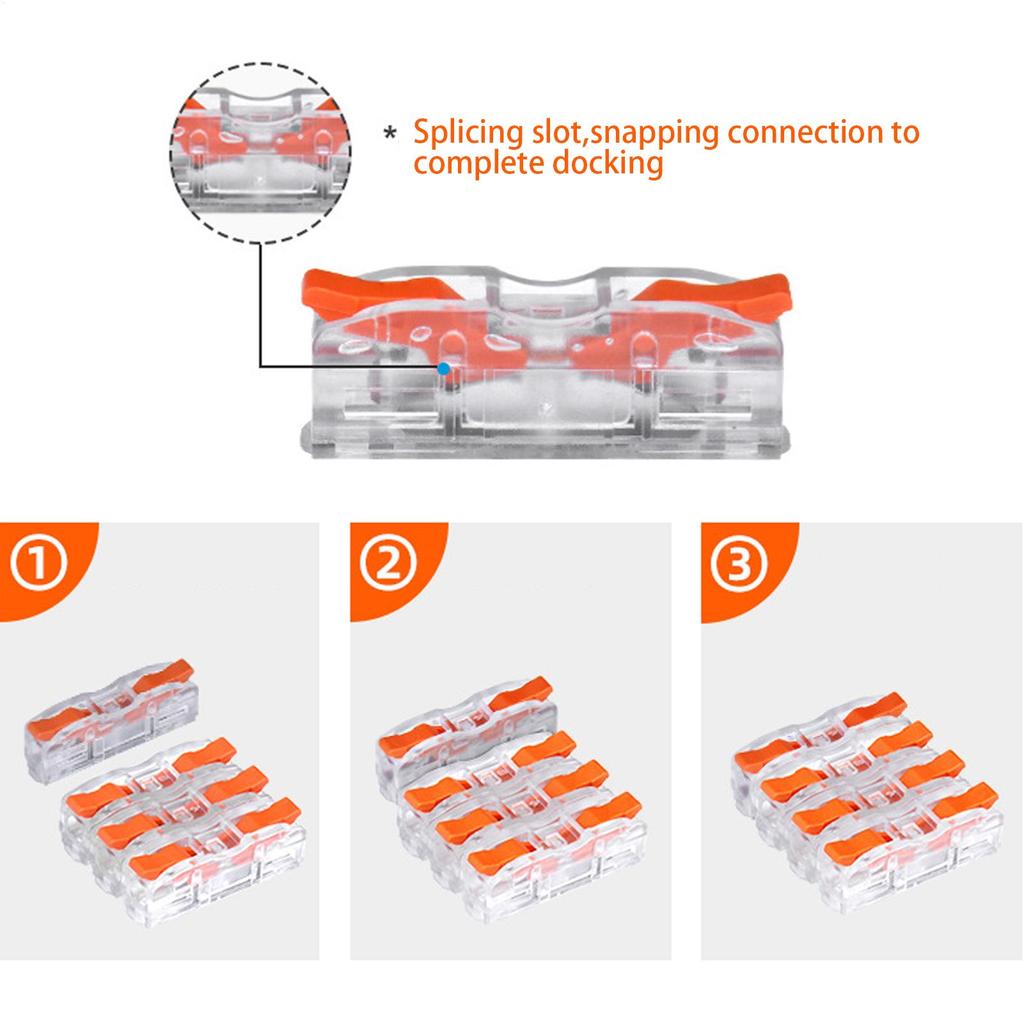 * Splicing slot,snapping connection to complete docking

①

②

③