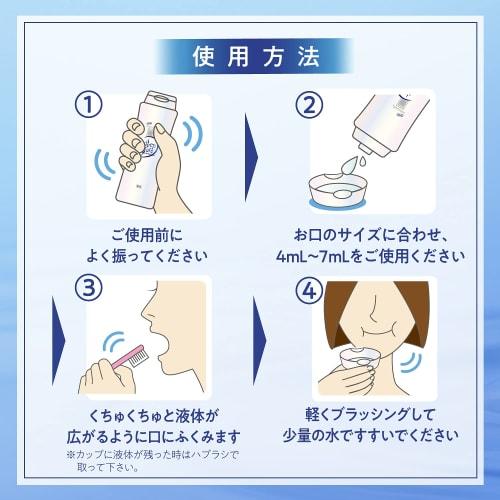 使用方法

①

ご使用前に
よく振ってください

②

お口のサイズに合わせ、
4mL~7mLをご使用ください

③

くちゅくちゅと液体が
広がるように口にふくみます
※カップに液体が残った時はハブラシで取って下さい。

④

軽くブラッシングして
少量の水ですすいでください