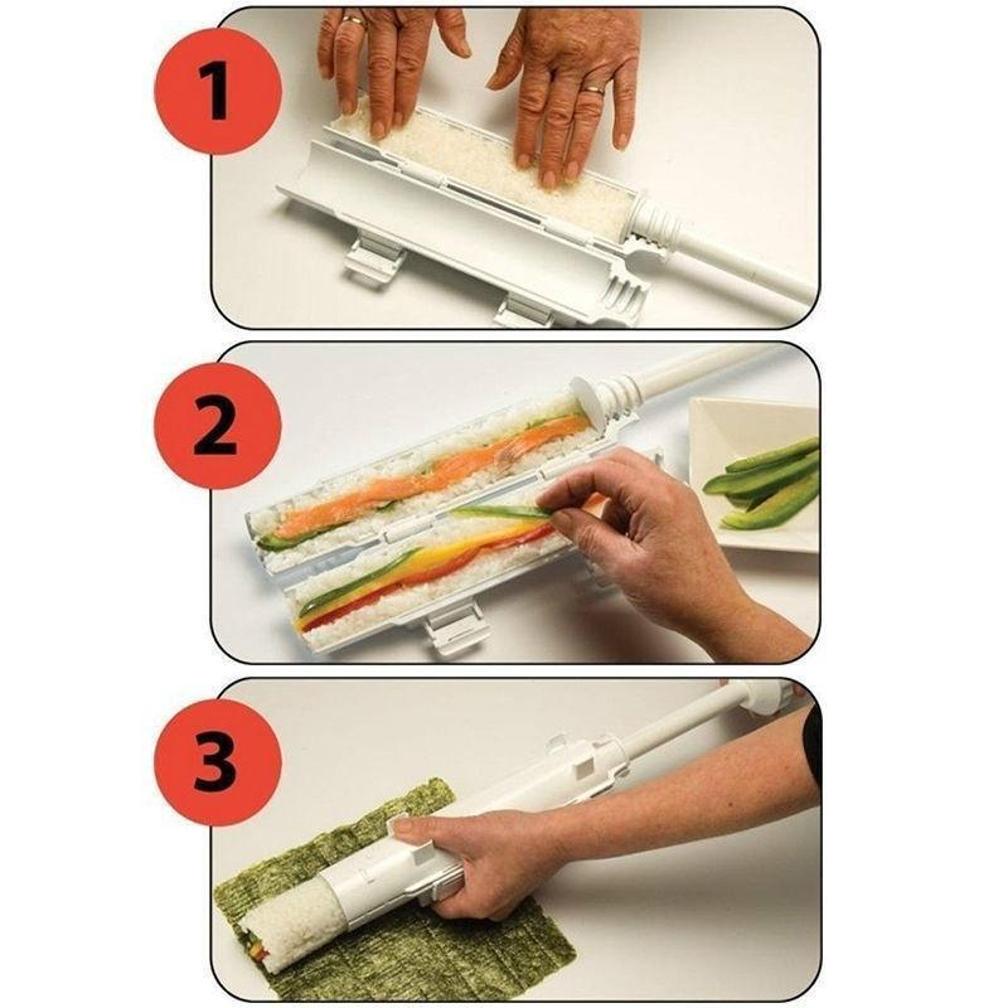 1

2

3