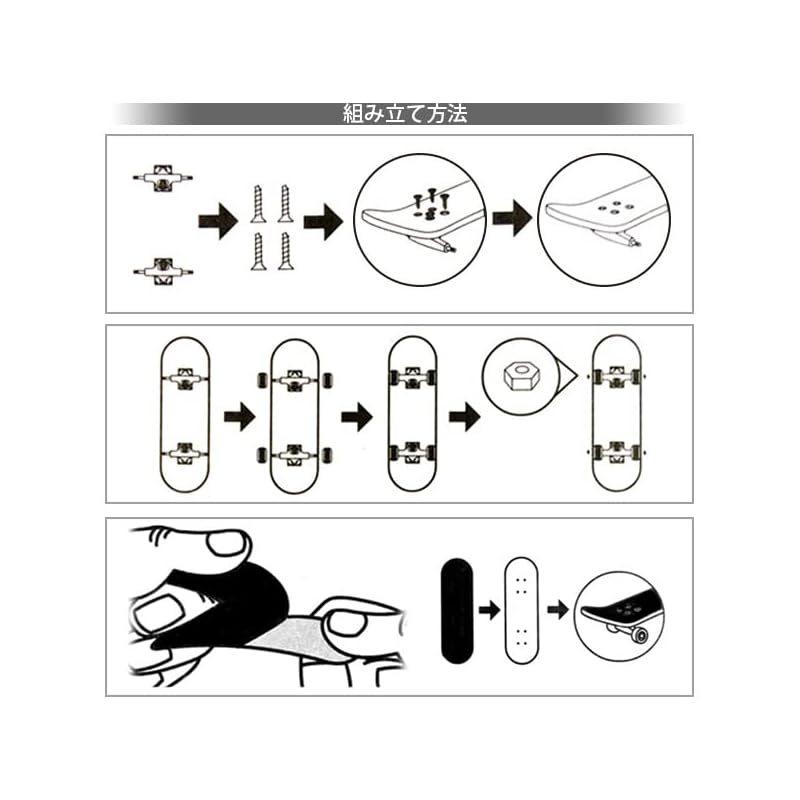 組み立て方法