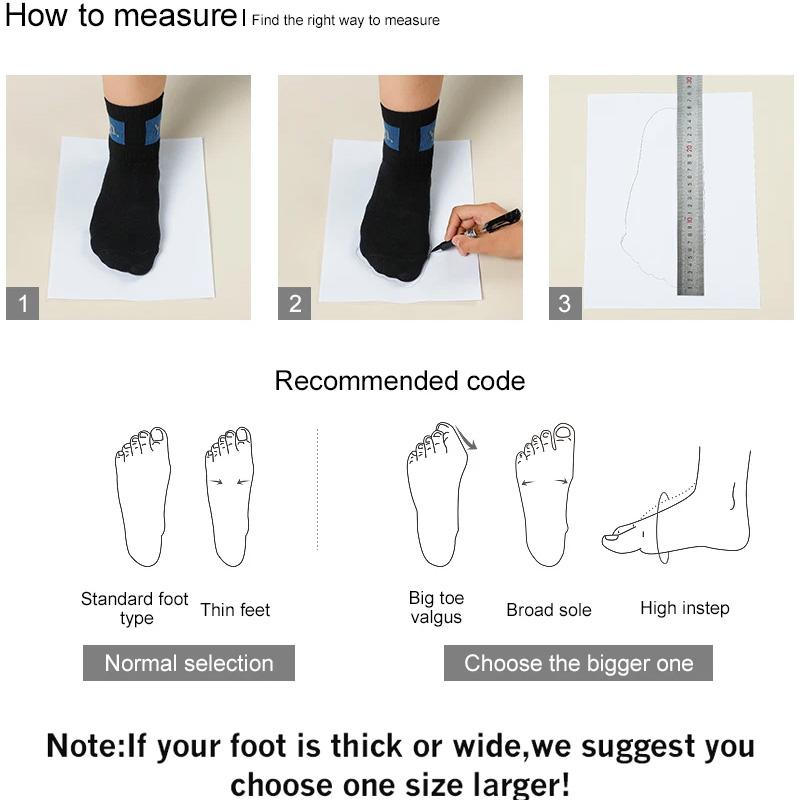 How to measure | Find the right way to measure

1

2

3

Recommended code

Standard foot type

Thin feet

Big toe valgus

Broad sole

High instep

Normal selection

Choose the bigger one

Note:If your foot is thick or wide,we suggest you choose one size larger!