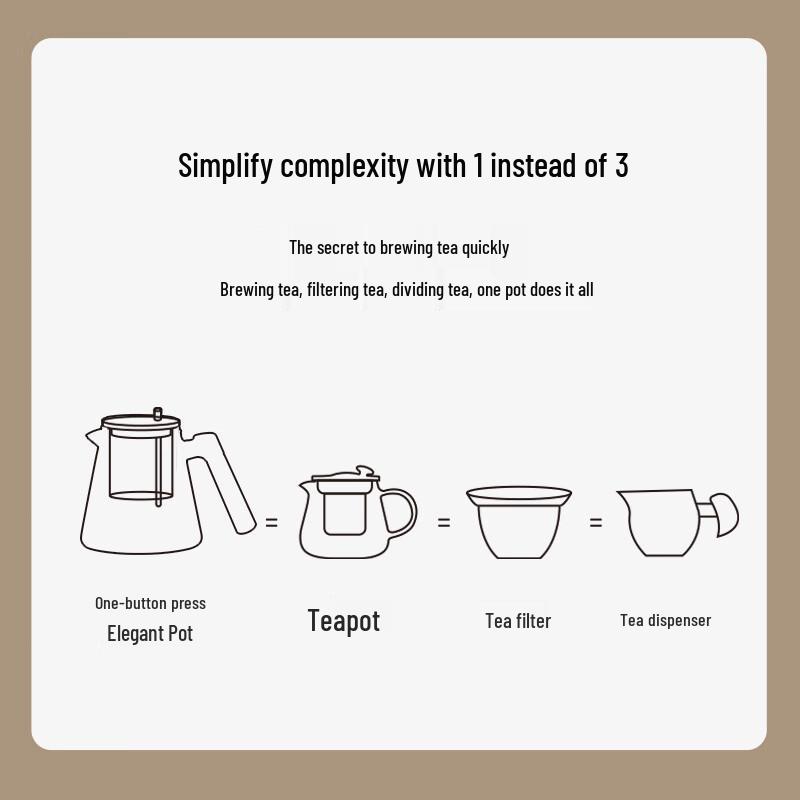 Simplify complexity with 1 instead of 3

The secret to brewing tea quickly

Brewing tea, filtering tea, dividing tea, one pot does it all

=

=

=

One-button press
Elegant Pot

Teapot

Tea filter

Tea dispenser