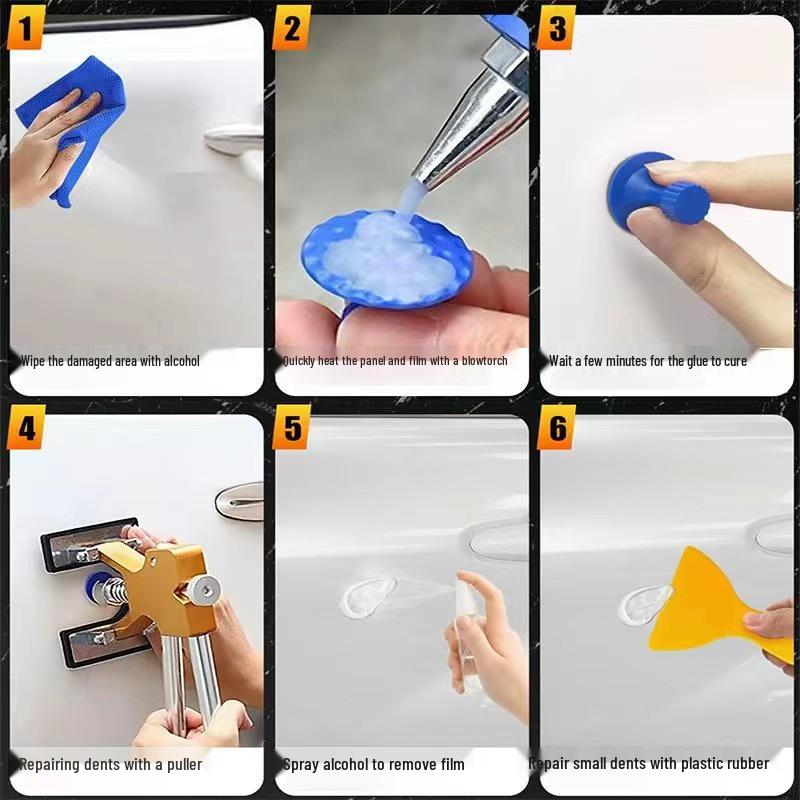 1

Wipe the damaged area with alcohol

2

Quickly heat the panel and film with a blowtorch

3

Wait a few minutes for the glue to cure

4

Repairing dents with a puller

5

Spray alcohol to remove film

6

Repair small dents with plastic rubber