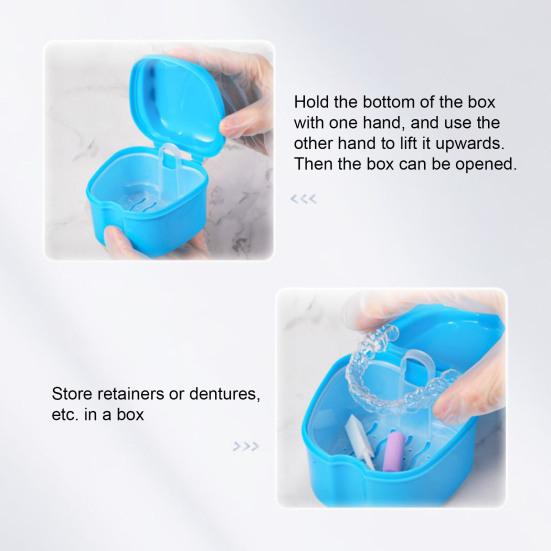 Hold the bottom of the box with one hand, and use the other hand to lift it upwards. Then the box can be opened.

<<<

Store retainers or dentures, etc. in a box

>>>