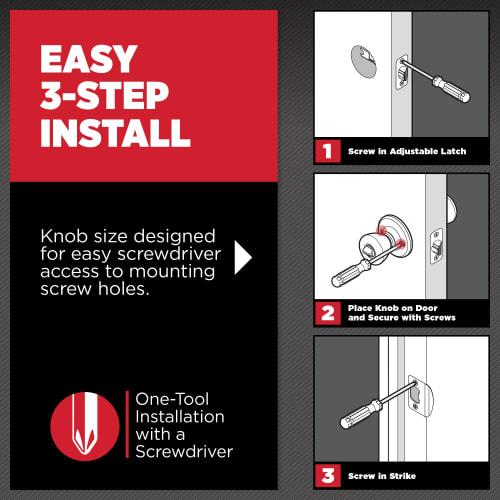 EASY 3-STEP INSTALL

Knob size designed for easy screwdriver access to mounting screw holes.

One-Tool Installation with a Screwdriver

1 Screw in Adjustable Latch

2 Place Knob on Door and Secure with Screws

3 Screw in Strike